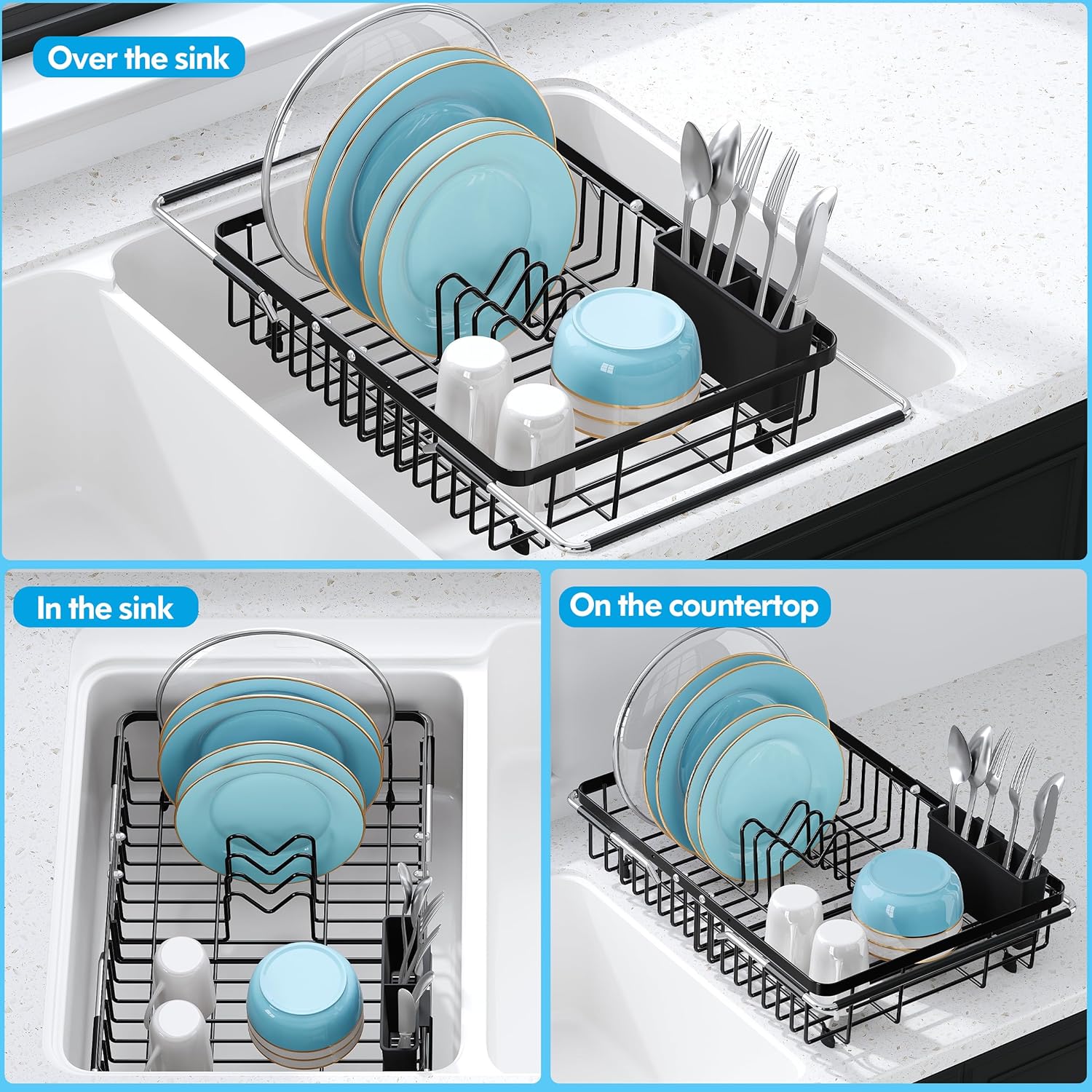 Over the sink

In the sink

On the countertop