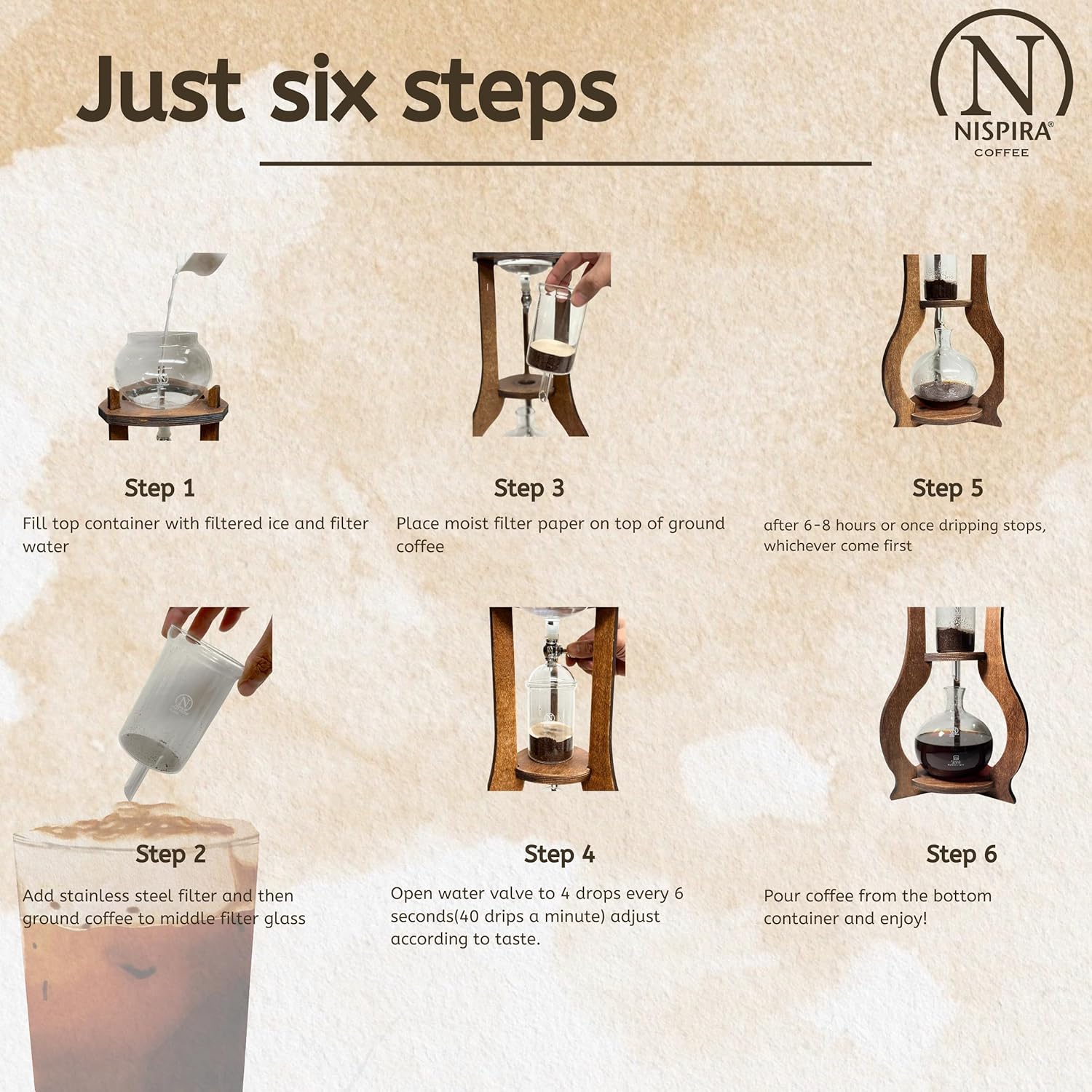 Just six steps

N
NISPIRA®
COFFEE

Step 1
Fill top container with filtered ice and filter water

Step 3
Place moist filter paper on top of ground coffee

Step 5
after 6-8 hours or once dripping stops, whichever come first

Step 2
Add stainless steel filter and then ground coffee to middle filter glass

Step 4
Open water valve to 4 drops every 6 seconds(40 drips a minute) adjust according to taste.

Step 6
Pour coffee from the bottom container and enjoy!