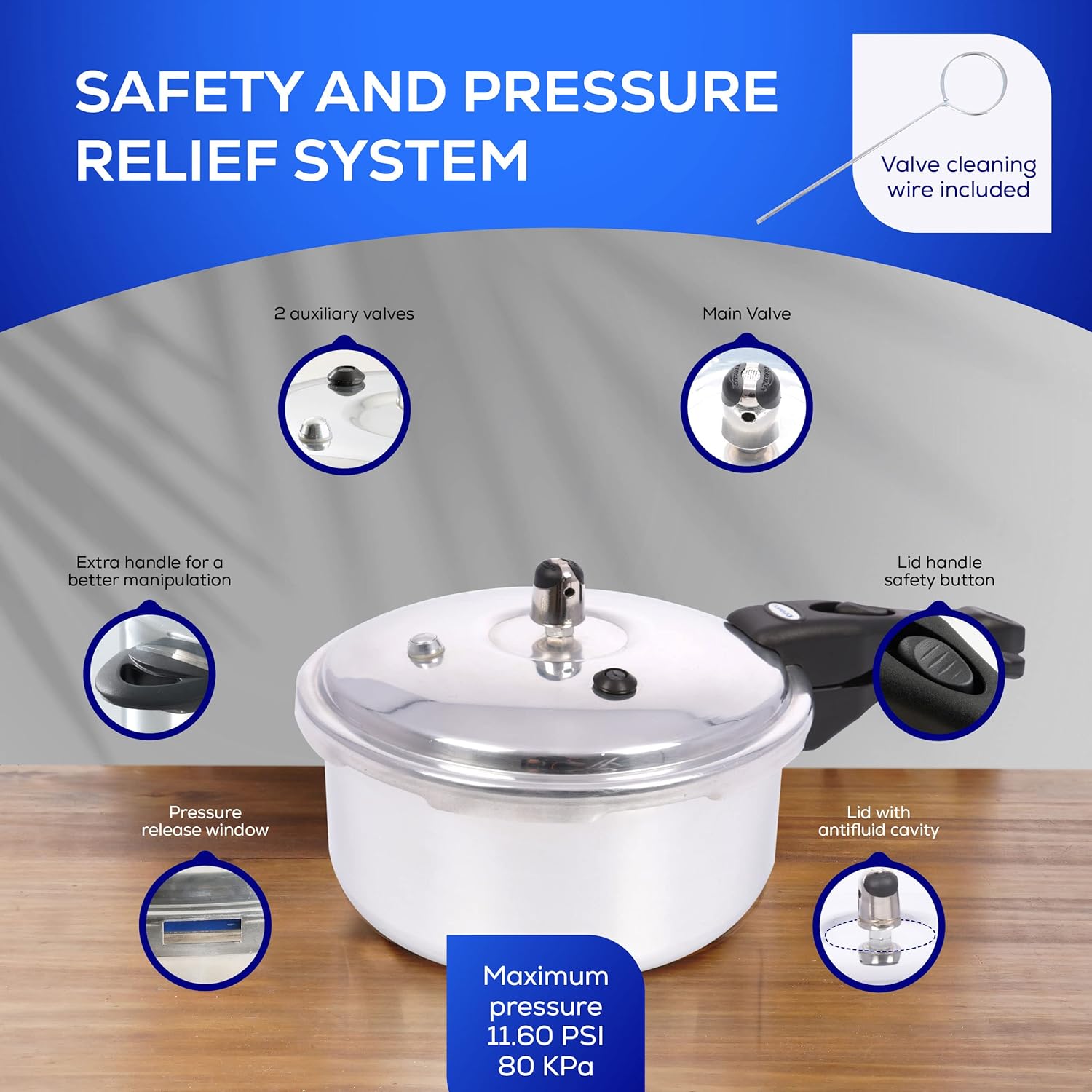 SAFETY AND PRESSURE RELIEF SYSTEM

Valve cleaning wire included

2 auxiliary valves

Main Valve

Extra handle for a better manipulation

Lid handle safety button

Pressure release window

Lid with antifluid cavity

Maximum pressure 11.60 PSI 80 KPa