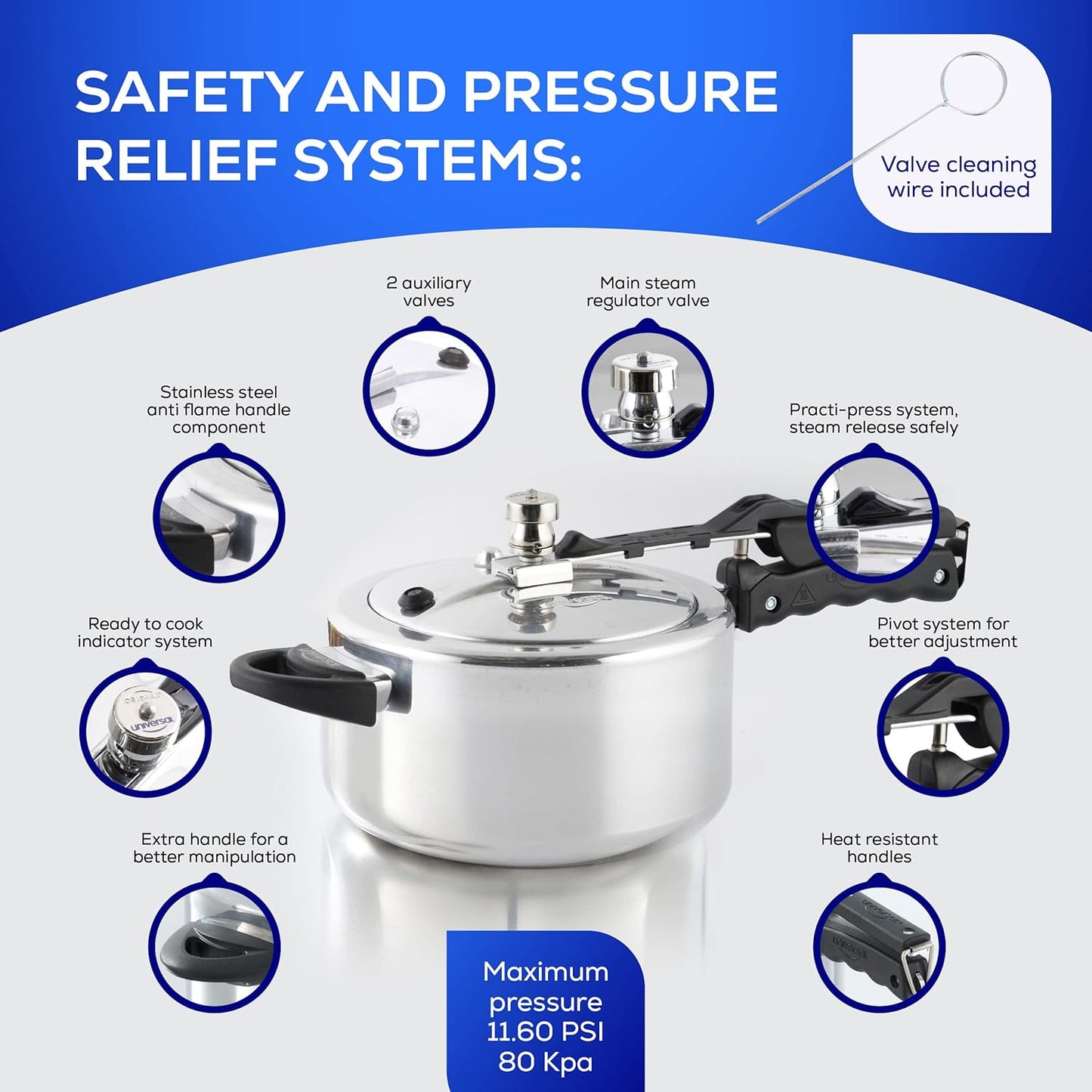 SAFETY AND PRESSURE RELIEF SYSTEMS:

Valve cleaning wire included

2 auxiliary valves

Main steam regulator valve

Stainless steel anti flame handle component

Practi-press system, steam release safely

Ready to cook indicator system

universal

Pivot system for better adjustment

Extra handle for a better manipulation

Heat resistant handles

Maximum pressure 11.60 PSI 80 Kpa