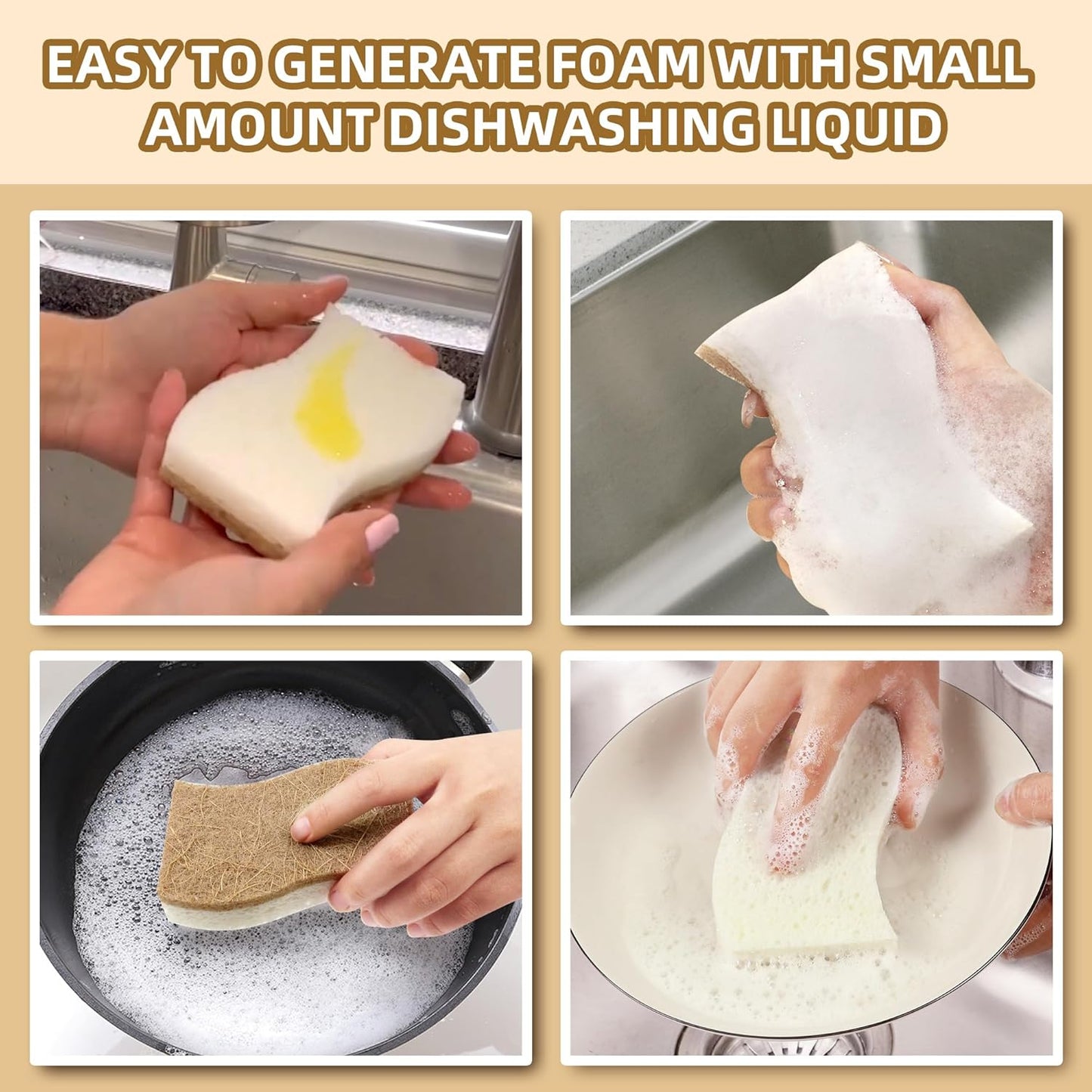 EASY TO GENERATE FOAM WITH SMALL AMOUNT DISHWASHING LIQUID