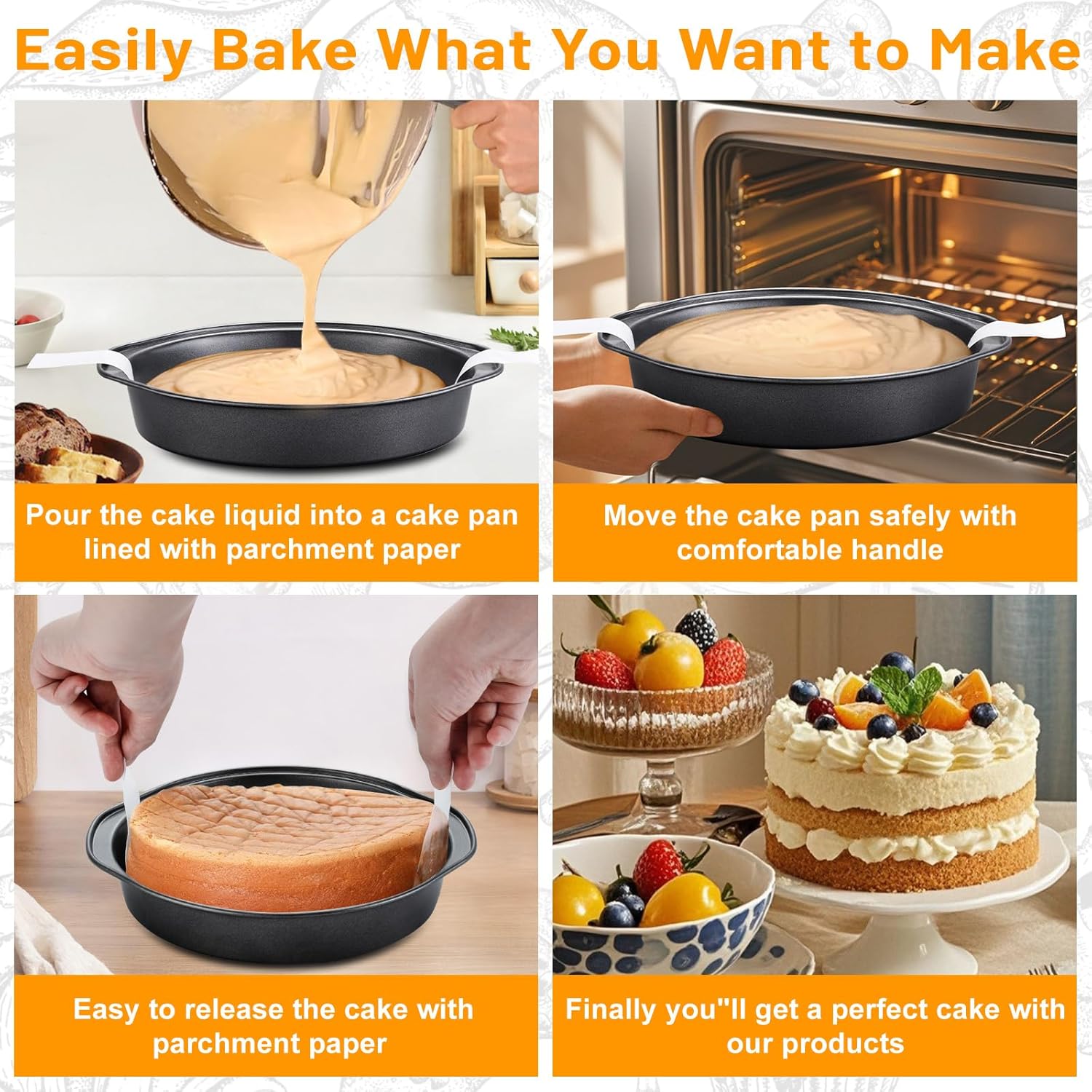 Easily Bake What You Want to Make

Pour the cake liquid into a cake pan lined with parchment paper

Move the cake pan safely with comfortable handle

Easy to release the cake with parchment paper

Finally you"ll get a perfect cake with our products