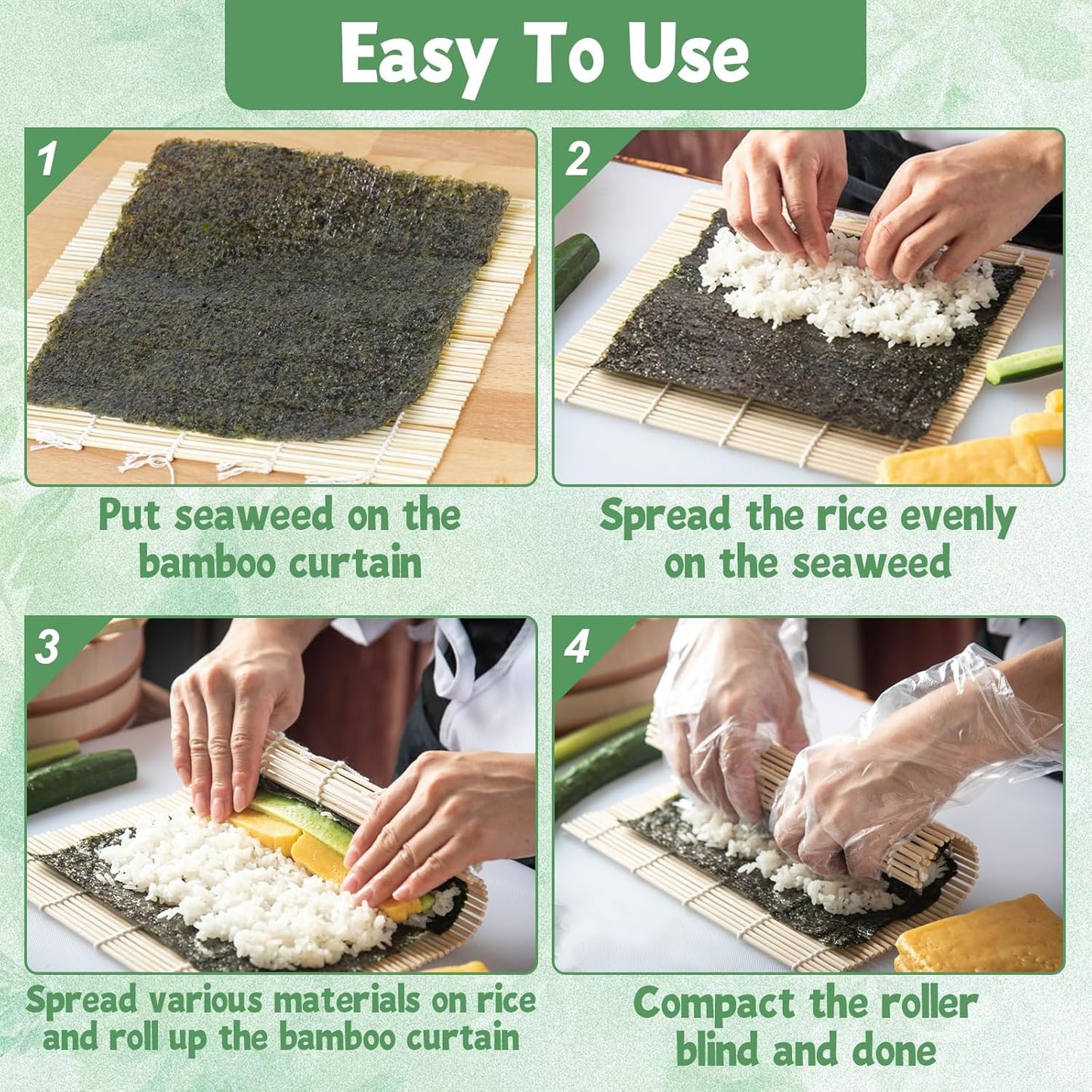 Easy To Use

1

Put seaweed on the bamboo curtain

2

Spread the rice evenly on the seaweed

3

Spread various materials on rice and roll up the bamboo curtain

4

Compact the roller blind and done