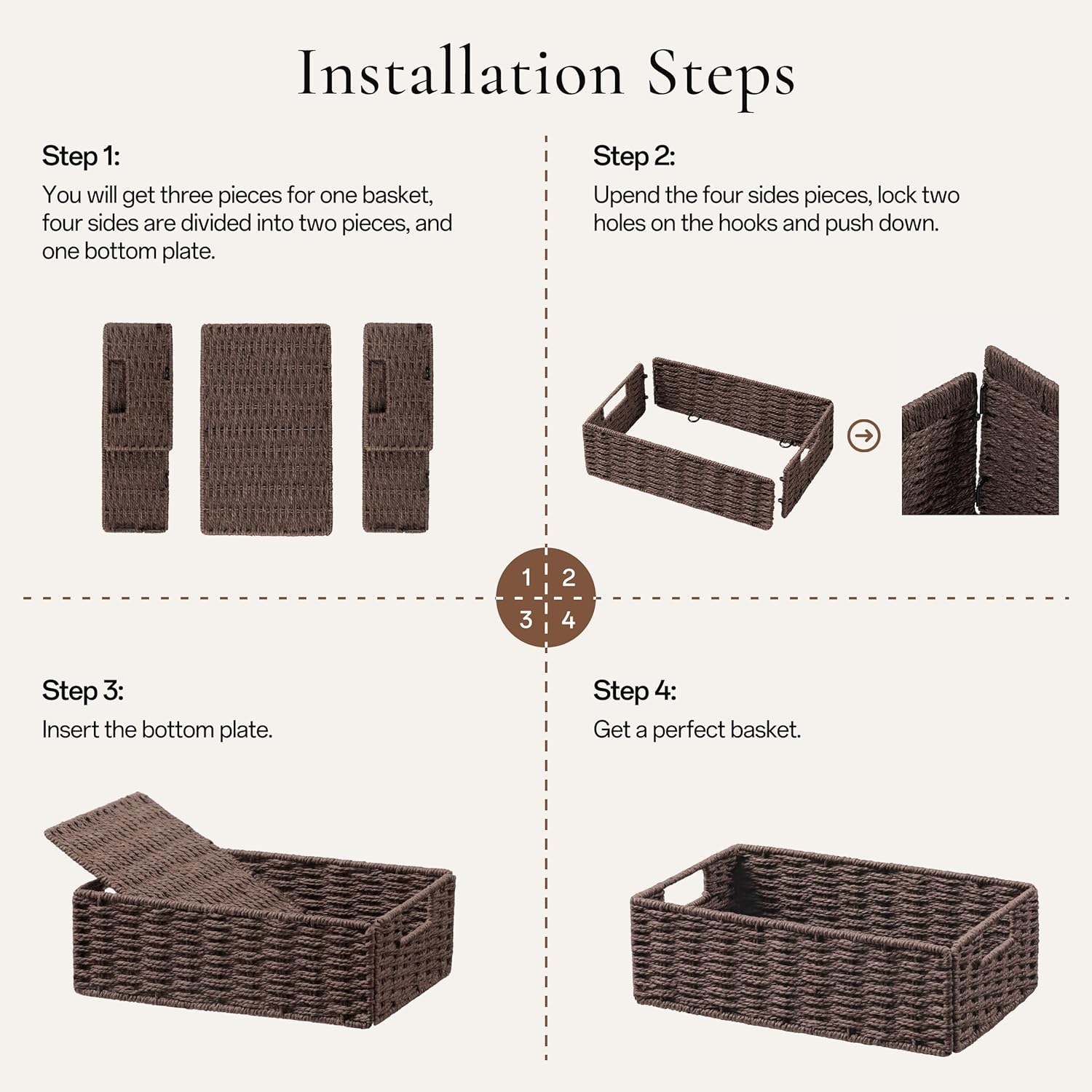 Installation Steps

Step 1:
You will get three pieces for one basket, four sides are divided into two pieces, and one bottom plate.

Step 2:
Upend the four sides pieces, lock two holes on the hooks and push down.

1 2
3 4

Step 3:
Insert the bottom plate.

Step 4:
Get a perfect basket.