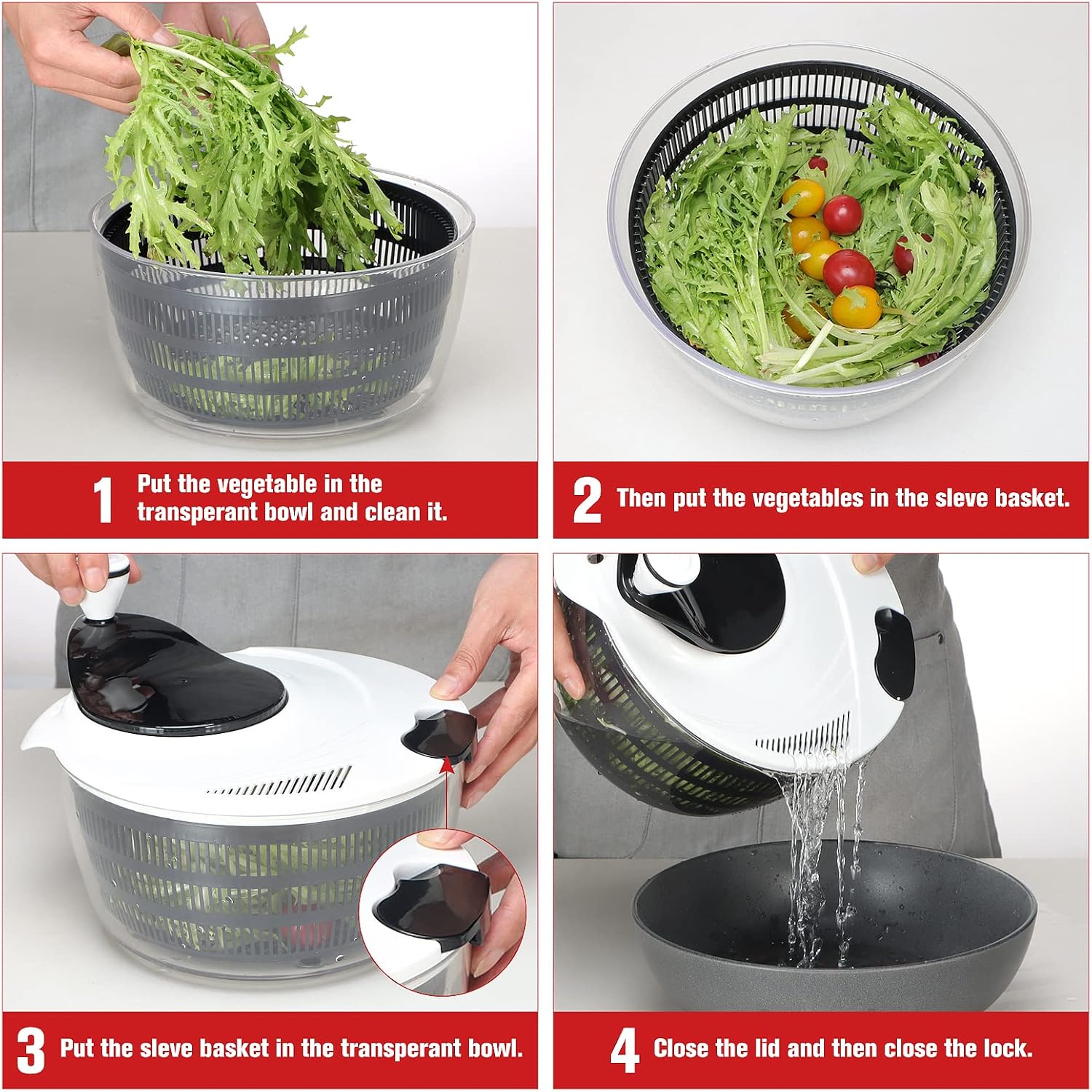 1 Put the vegetable in the transperant bowl and clean it.

2 Then put the vegetables in the sleve basket.

3 Put the sleve basket in the transperant bowl.

4 Close the lid and then close the lock.