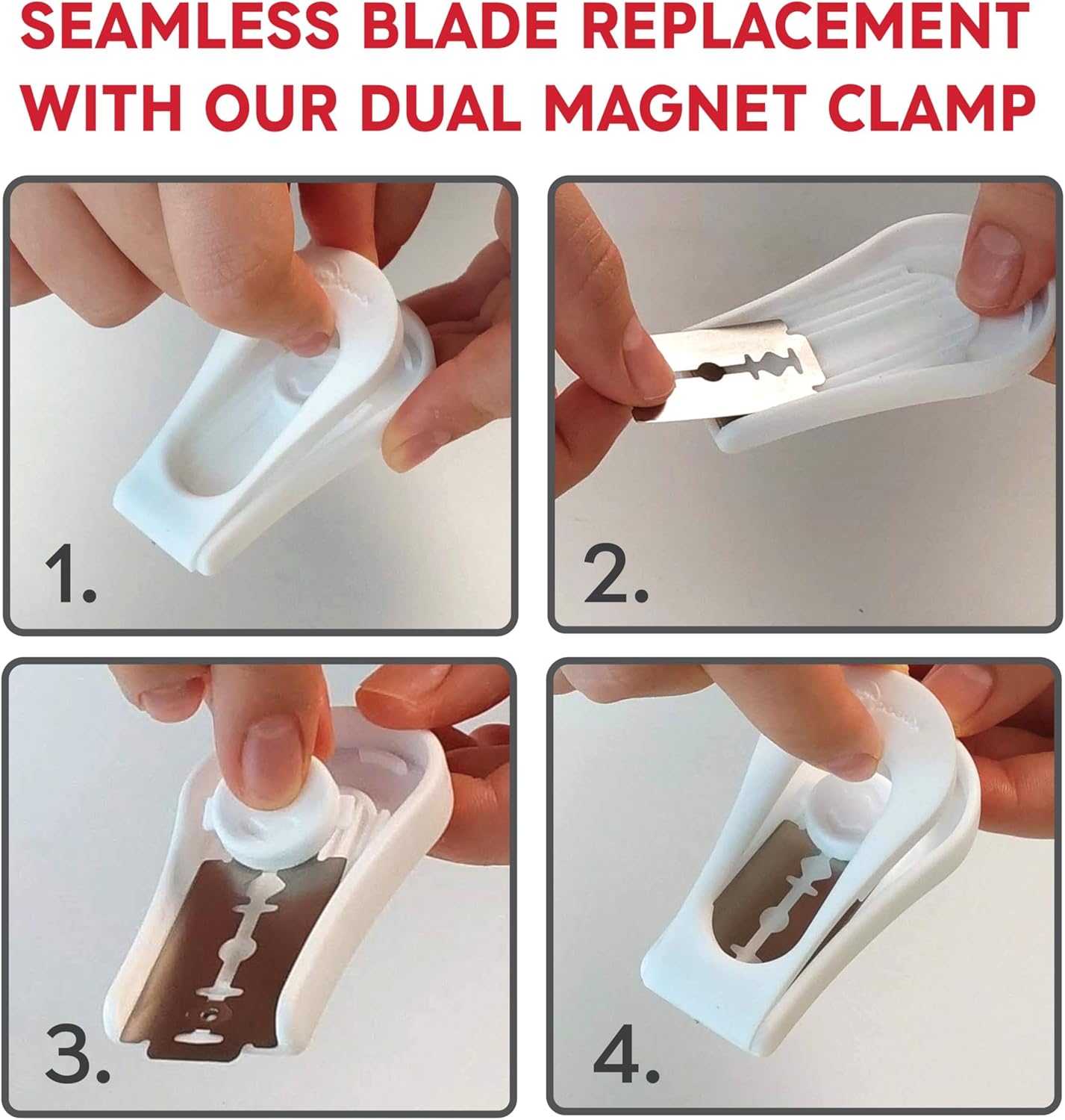 SEAMLESS BLADE REPLACEMENT WITH OUR DUAL MAGNET CLAMP

1.

2.

3.

4.