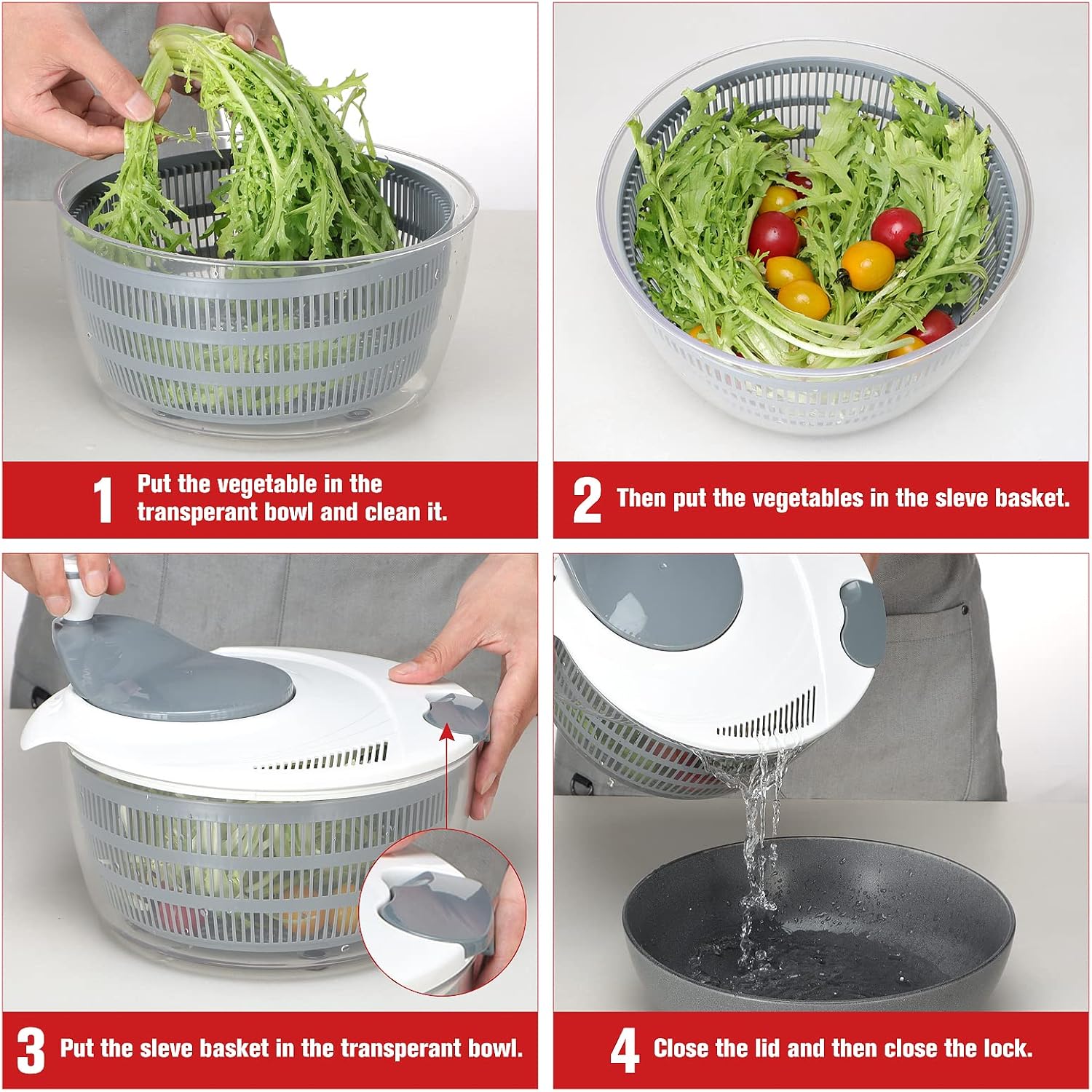 1 Put the vegetable in the transperant bowl and clean it.

2 Then put the vegetables in the sleve basket.

3 Put the sleve basket in the transperant bowl.

4 Close the lid and then close the lock.