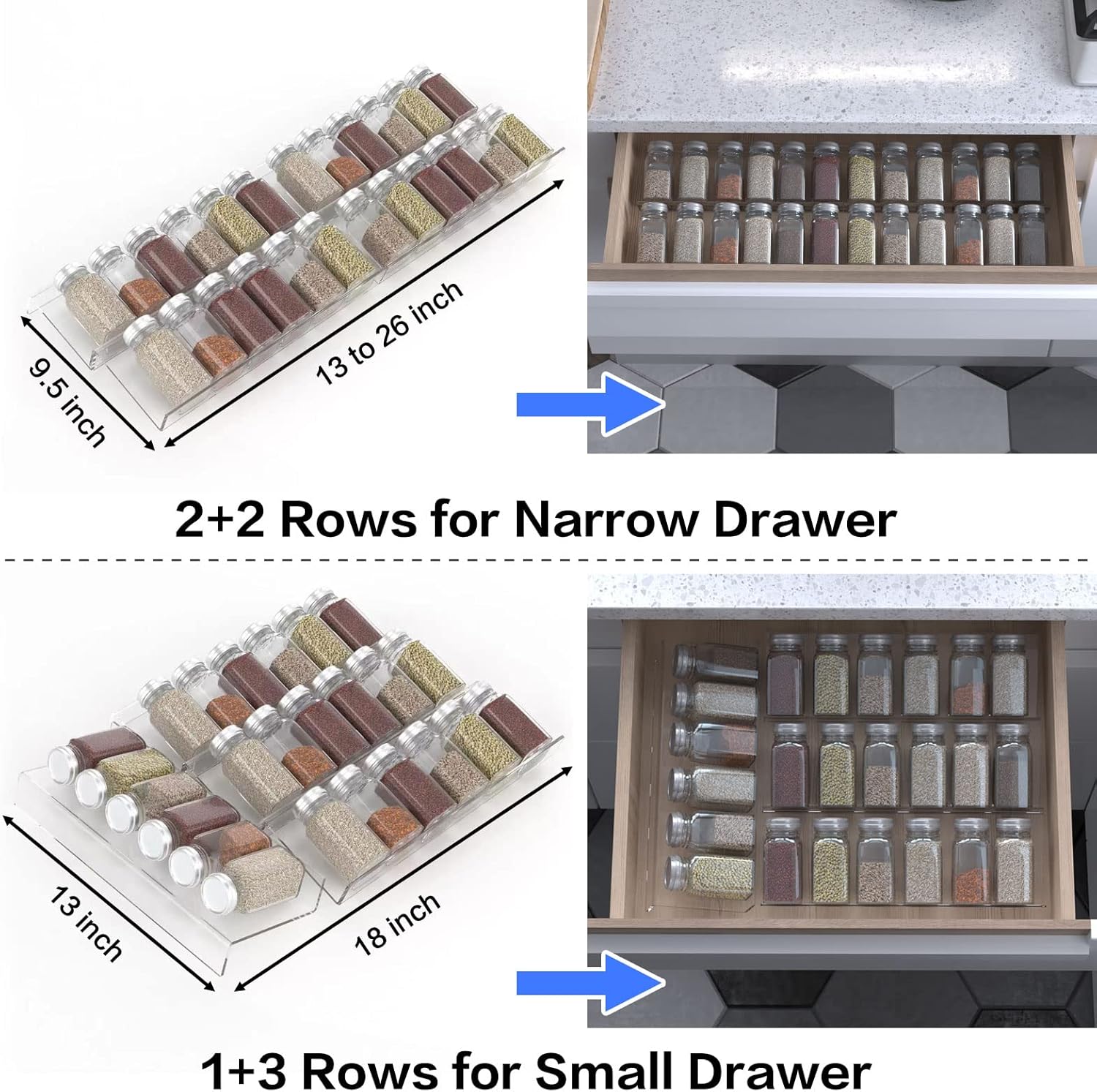 9.5 inch

13 to 26 inch

2+2 Rows for Narrow Drawer

13 inch

18 inch

1+3 Rows for Small Drawer