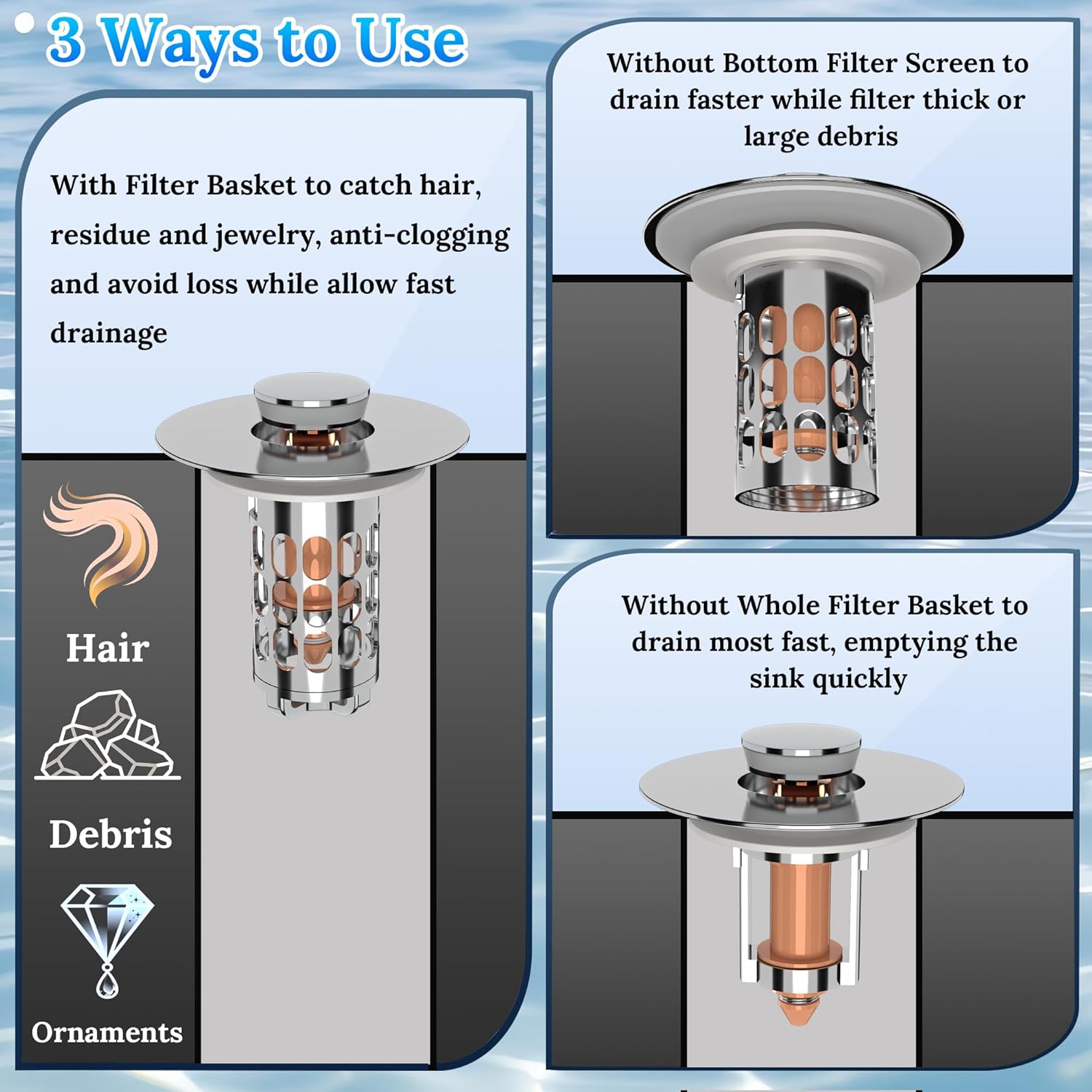 3 Ways to Use

With Filter Basket to catch hair, residue and jewelry, anti-clogging and avoid loss while allow fast drainage

Hair

Debris

Ornaments

Without Bottom Filter Screen to drain faster while filter thick or large debris

Without Whole Filter Basket to drain most fast, emptying the sink quickly