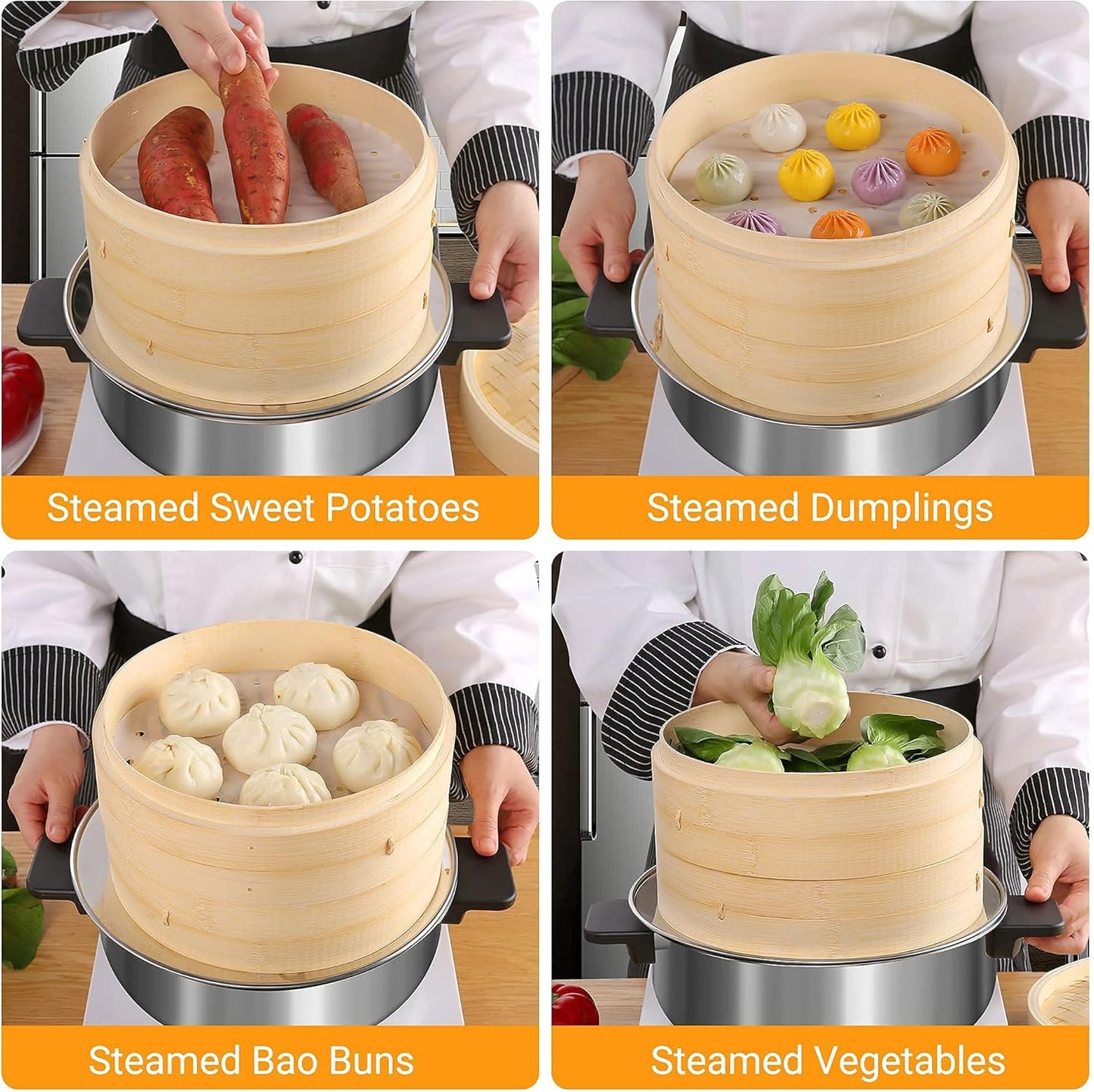 Steamed Sweet Potatoes

Steamed Dumplings

Steamed Bao Buns

Steamed Vegetables