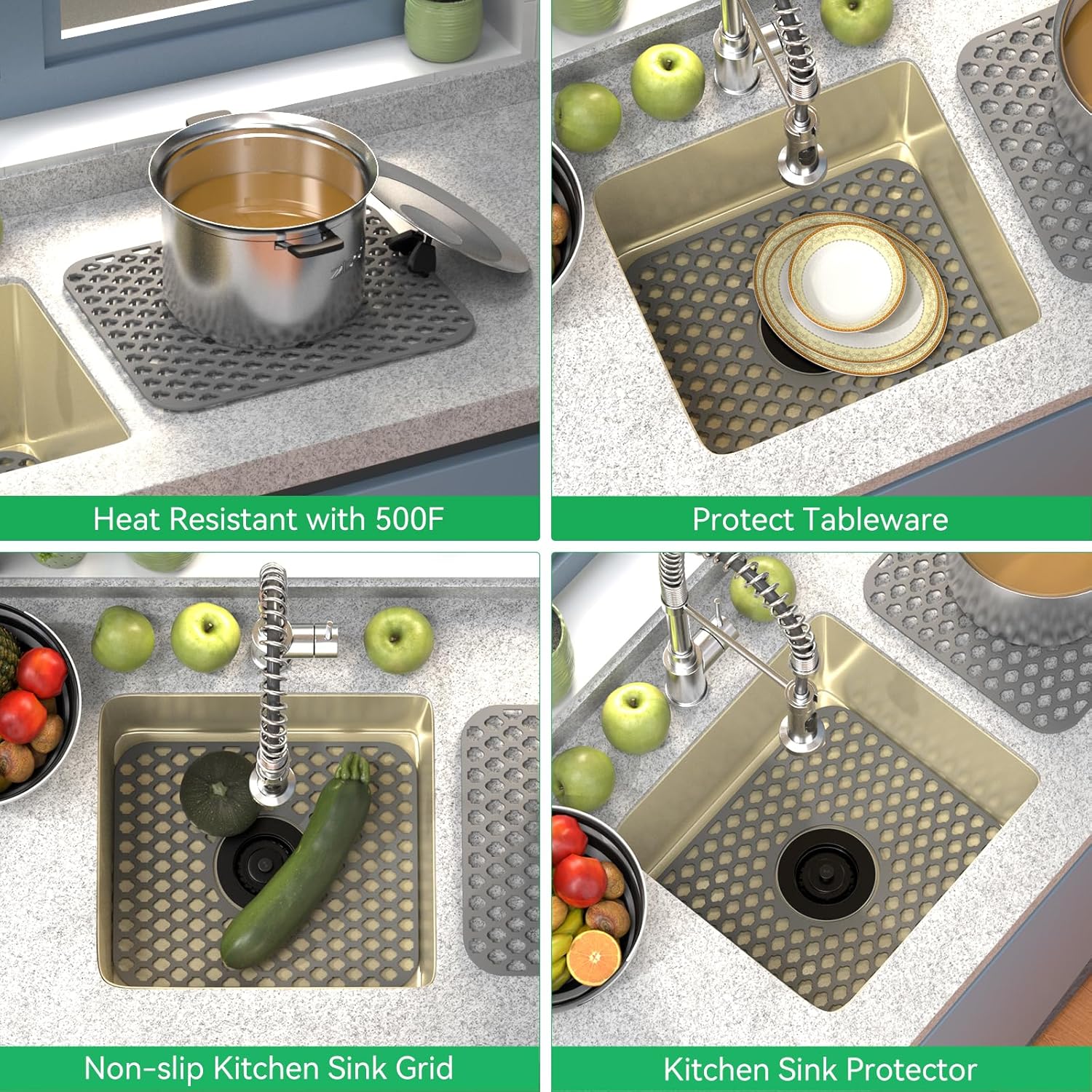 Heat Resistant with 500F

Protect Tableware

Non-slip Kitchen Sink Grid

Kitchen Sink Protector