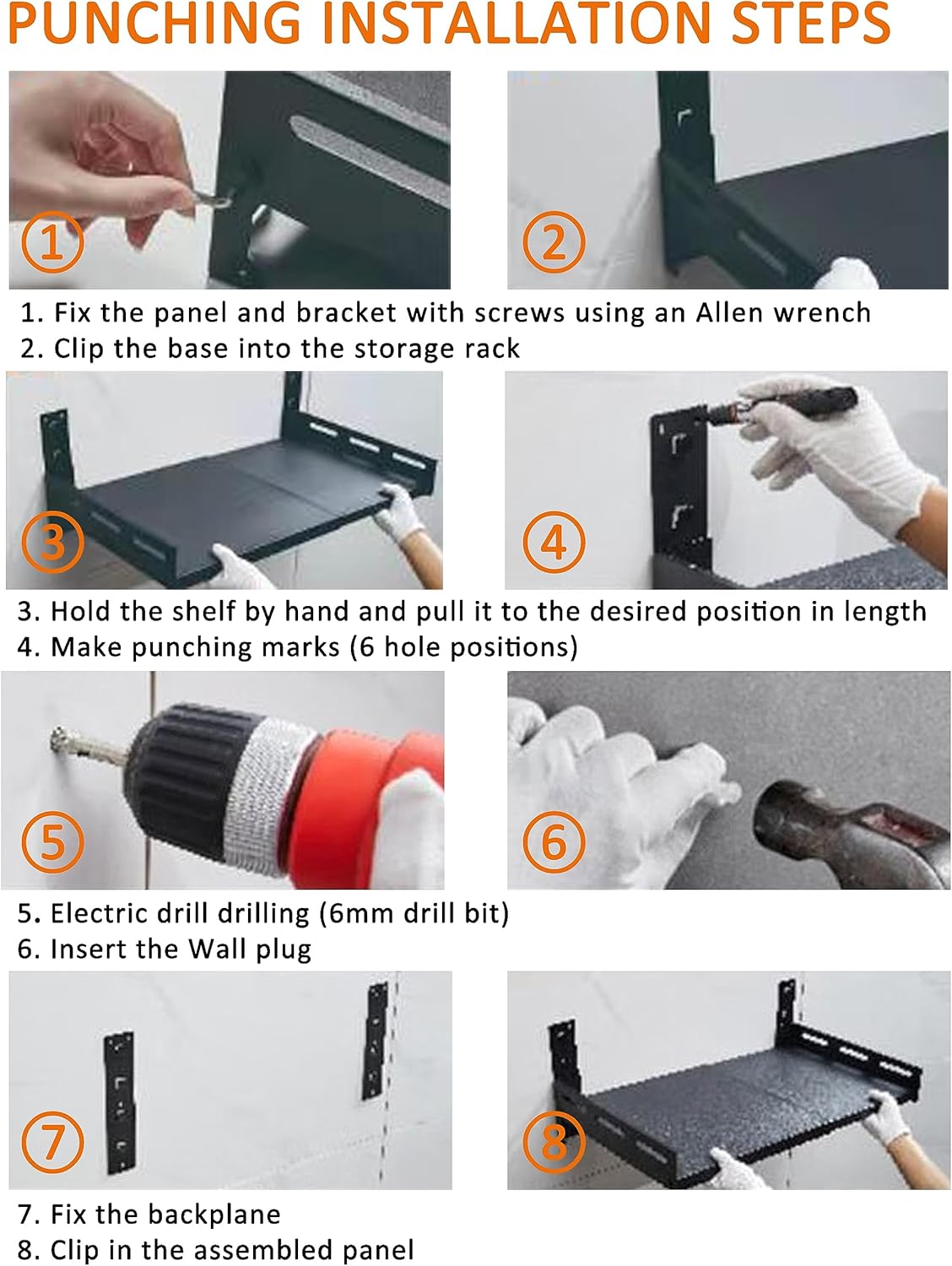 PUNCHING INSTALLATION STEPS

1

2

1. Fix the panel and bracket with screws using an Allen wrench
2. Clip the base into the storage rack

3

4

3. Hold the shelf by hand and pull it to the desired position in length
4. Make punching marks (6 hole positions)

5

6

5. Electric drill drilling (6mm drill bit)
6. Insert the Wall plug

7

8

7. Fix the backplane
8. Clip in the assembled panel