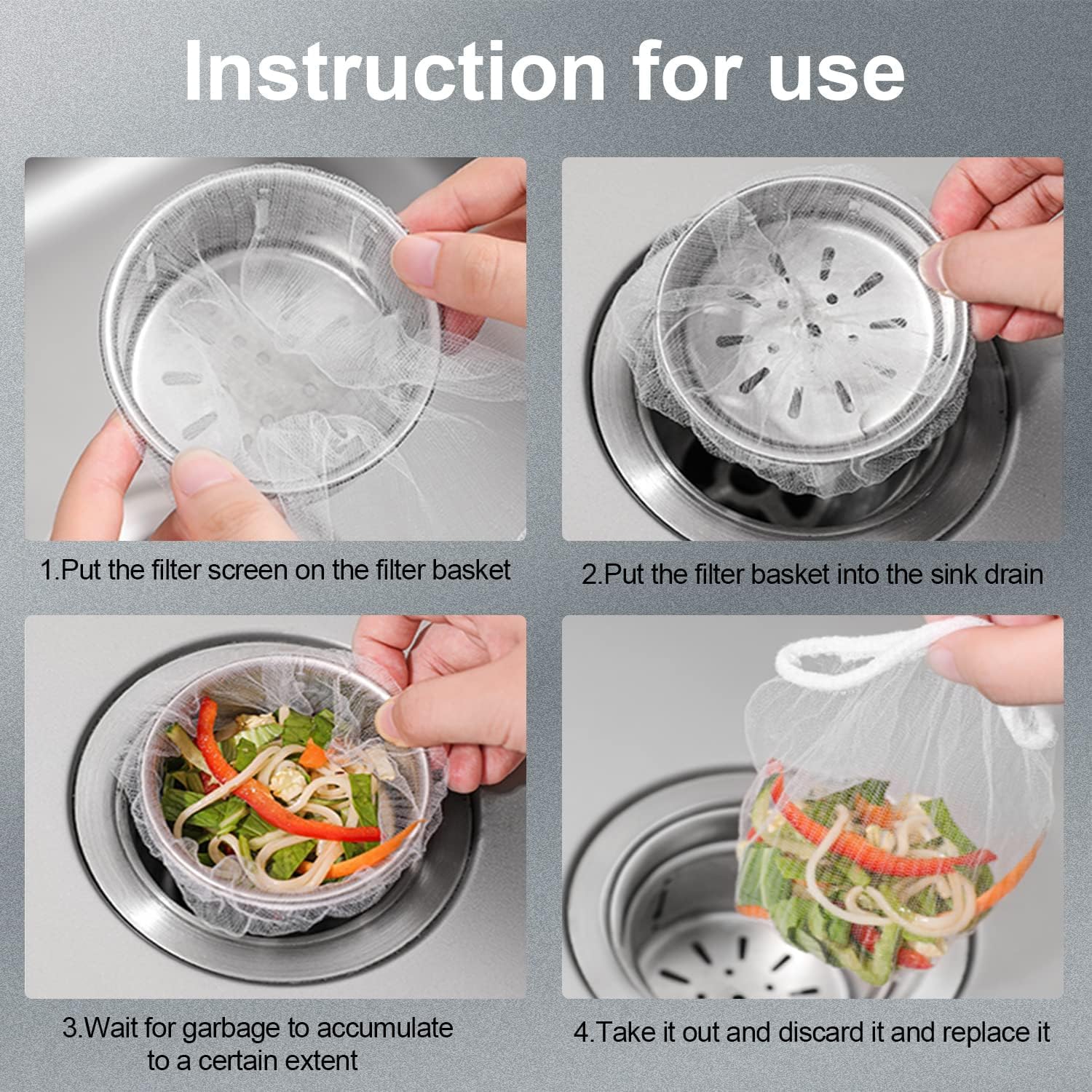 Instruction for use

1.Put the filter screen on the filter basket

2.Put the filter basket into the sink drain

3.Wait for garbage to accumulate to a certain extent

4.Take it out and discard it and replace it