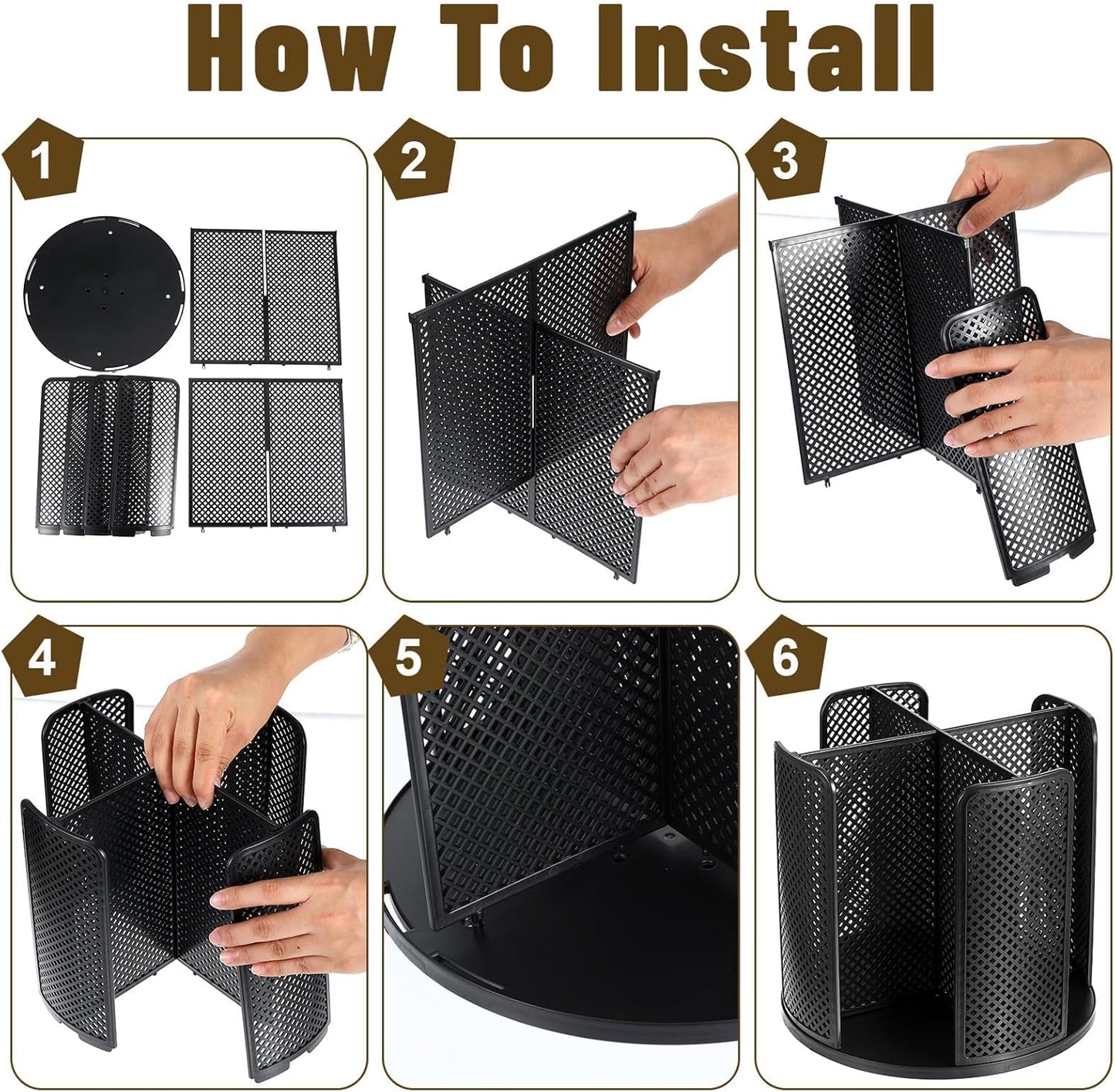 How To Install

1

2

3

4

5

6