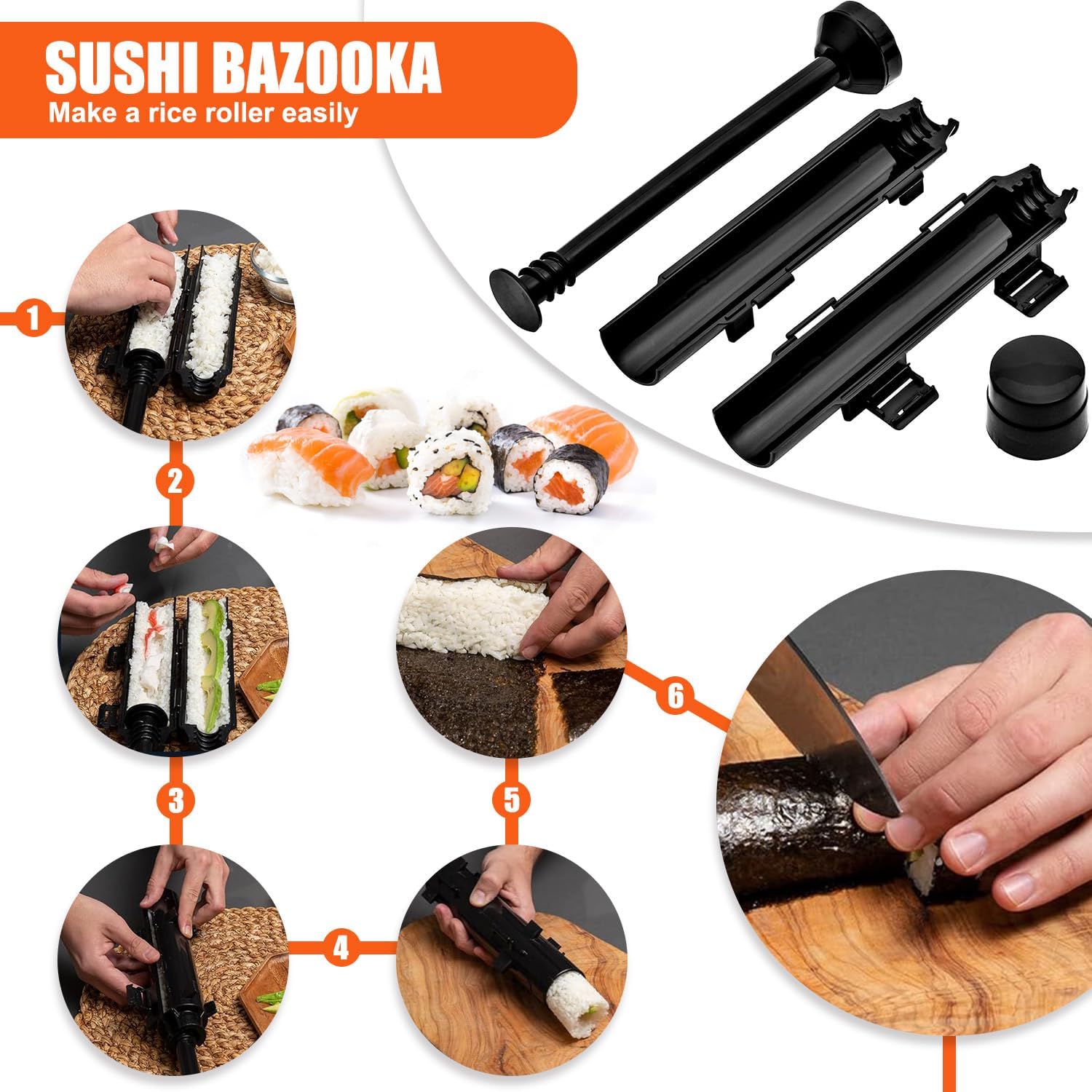 SUSHI BAZOOKA
Make a rice roller easily

1

2

3

4

5

6