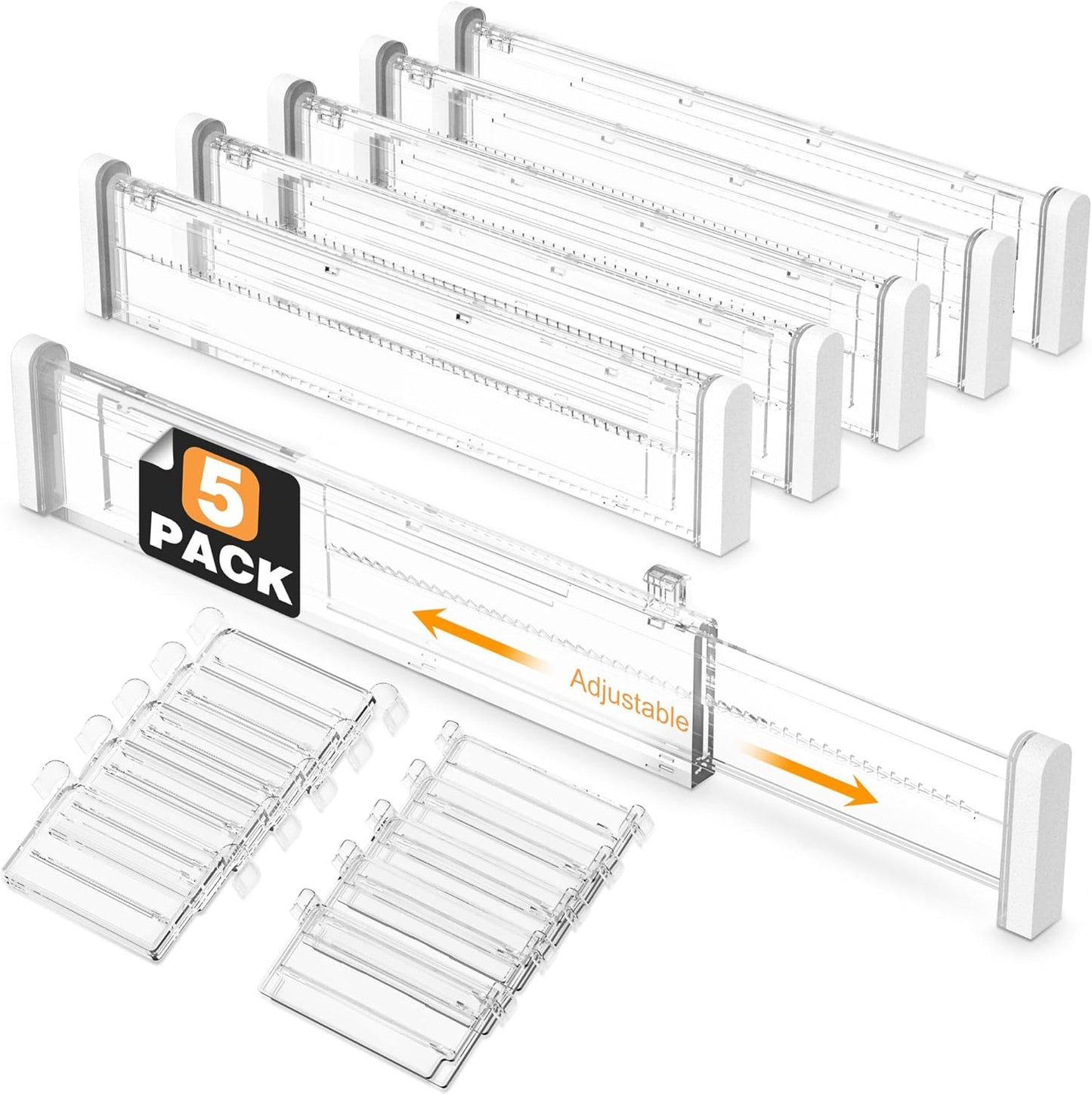 5
PACK

Adjustable