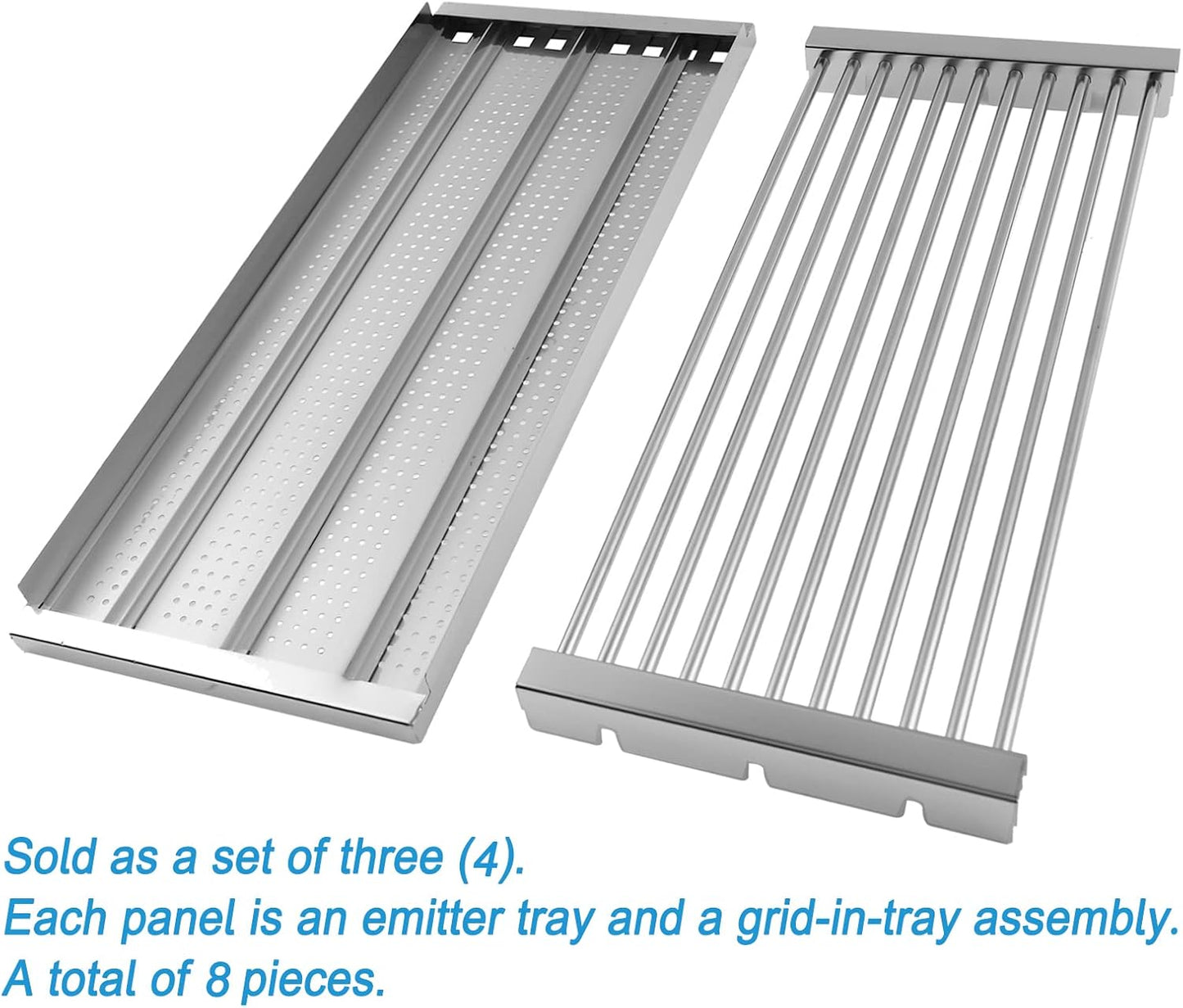 Sold as a set of three (4).
Each panel is an emitter tray and a grid-in-tray assembly.
A total of 8 pieces.