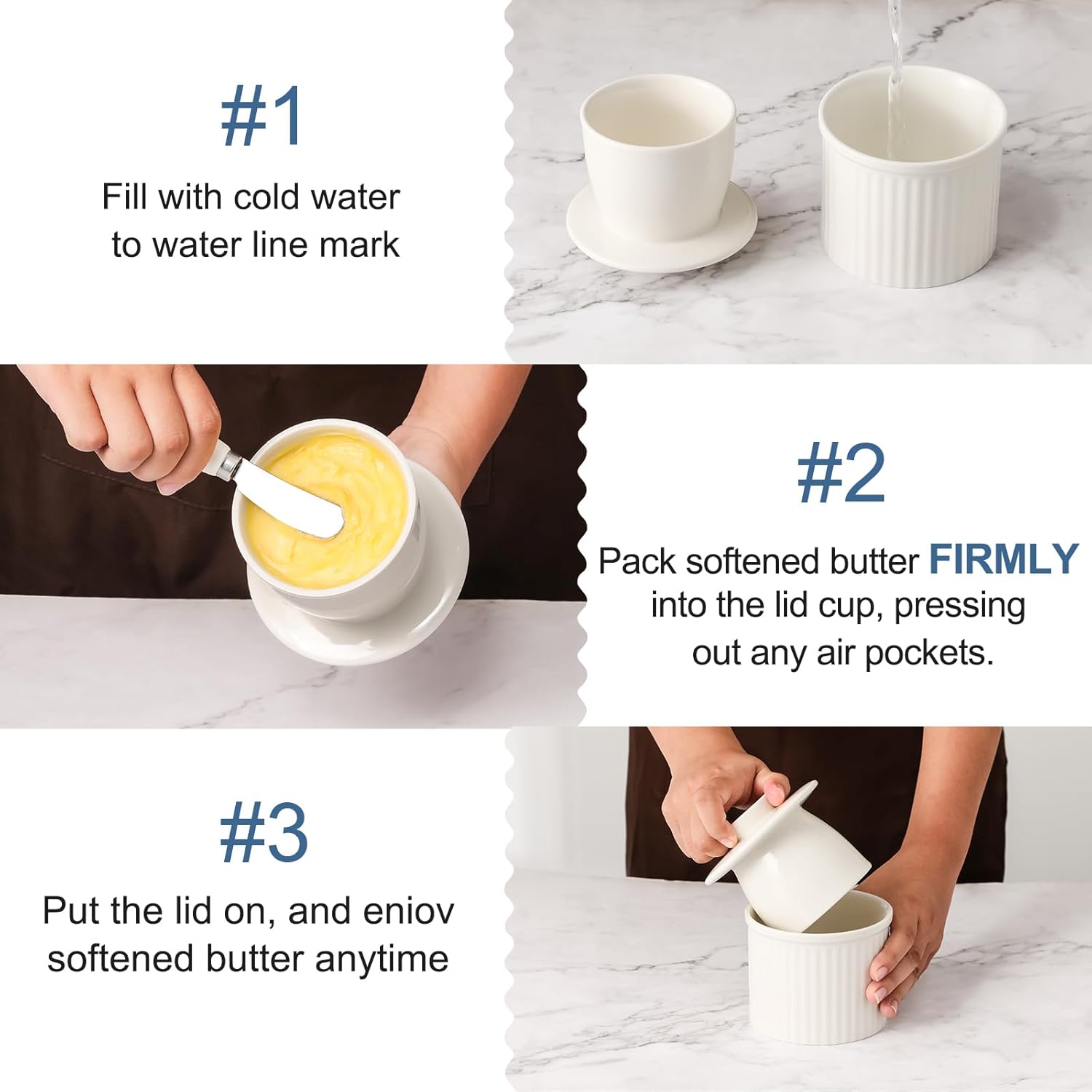 #1

Fill with cold water to water line mark

#2

Pack softened butter FIRMLY into the lid cup, pressing out any air pockets.

#3

Put the lid on, and eniov softened butter anytime