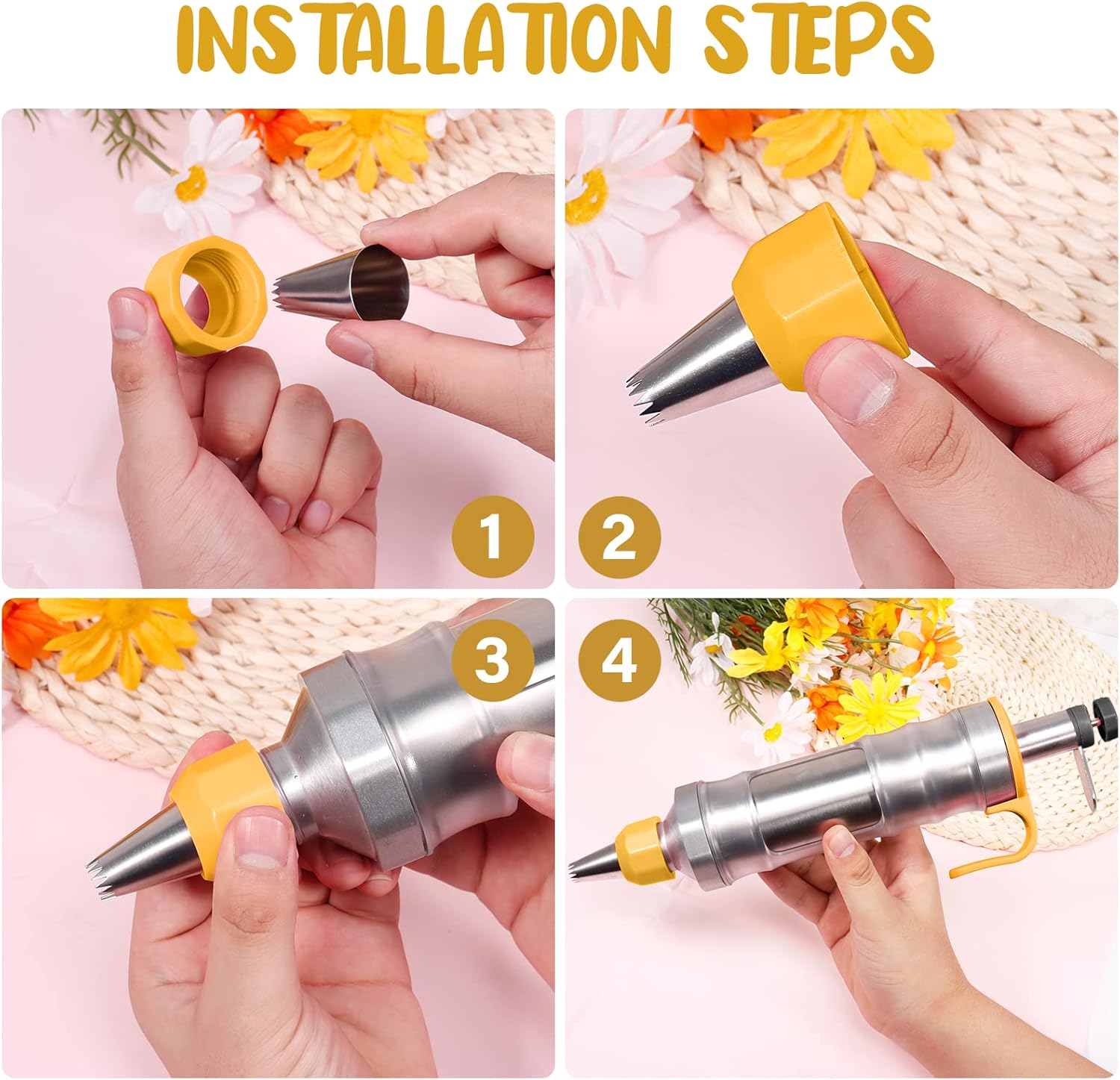 INSTALLATION STEPS

1

2

3

4