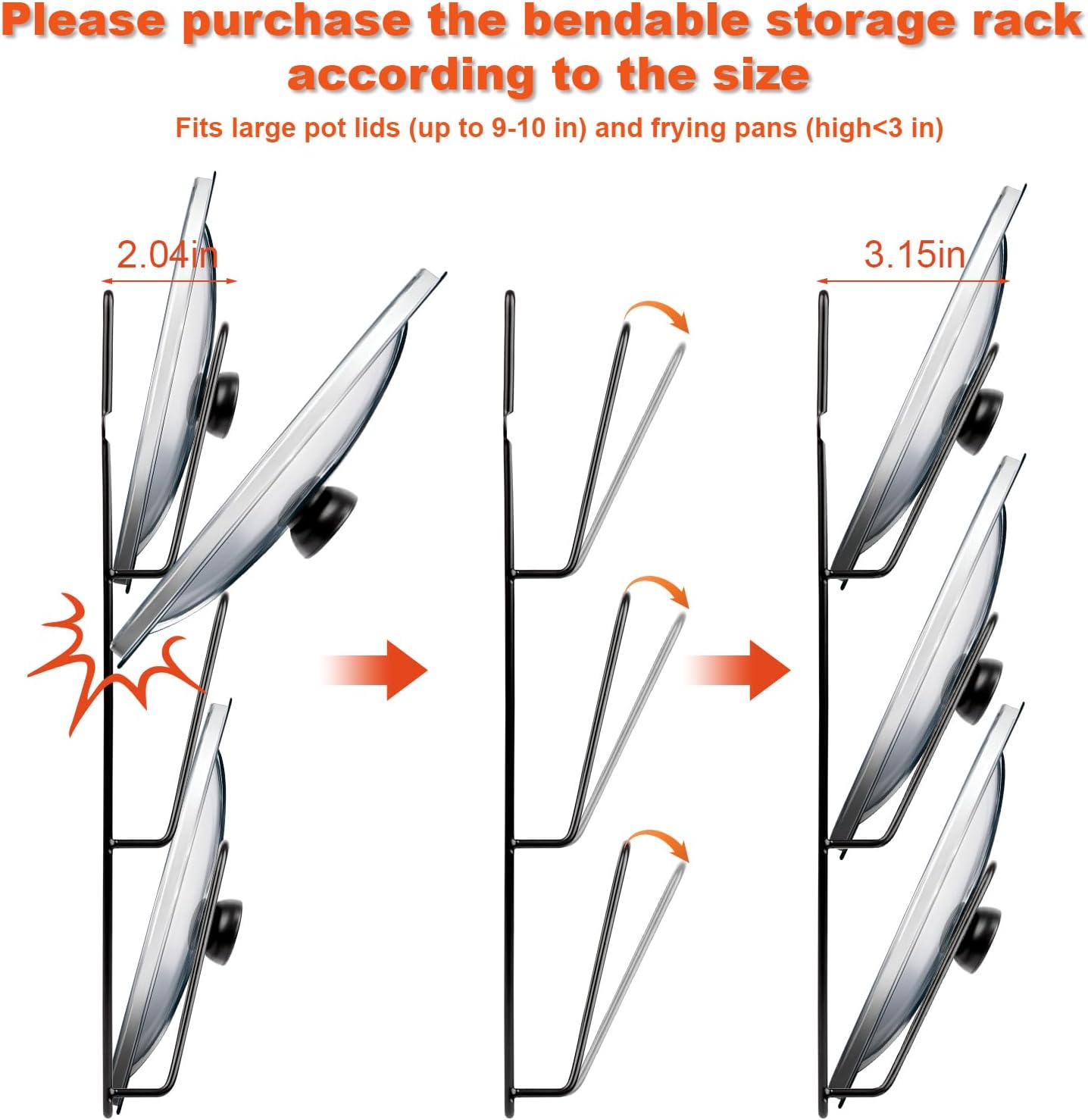 Please purchase the bendable storage rack according to the size

Fits large pot lids (up to 9-10 in) and frying pans (high<3 in)

2.04in

3.15in