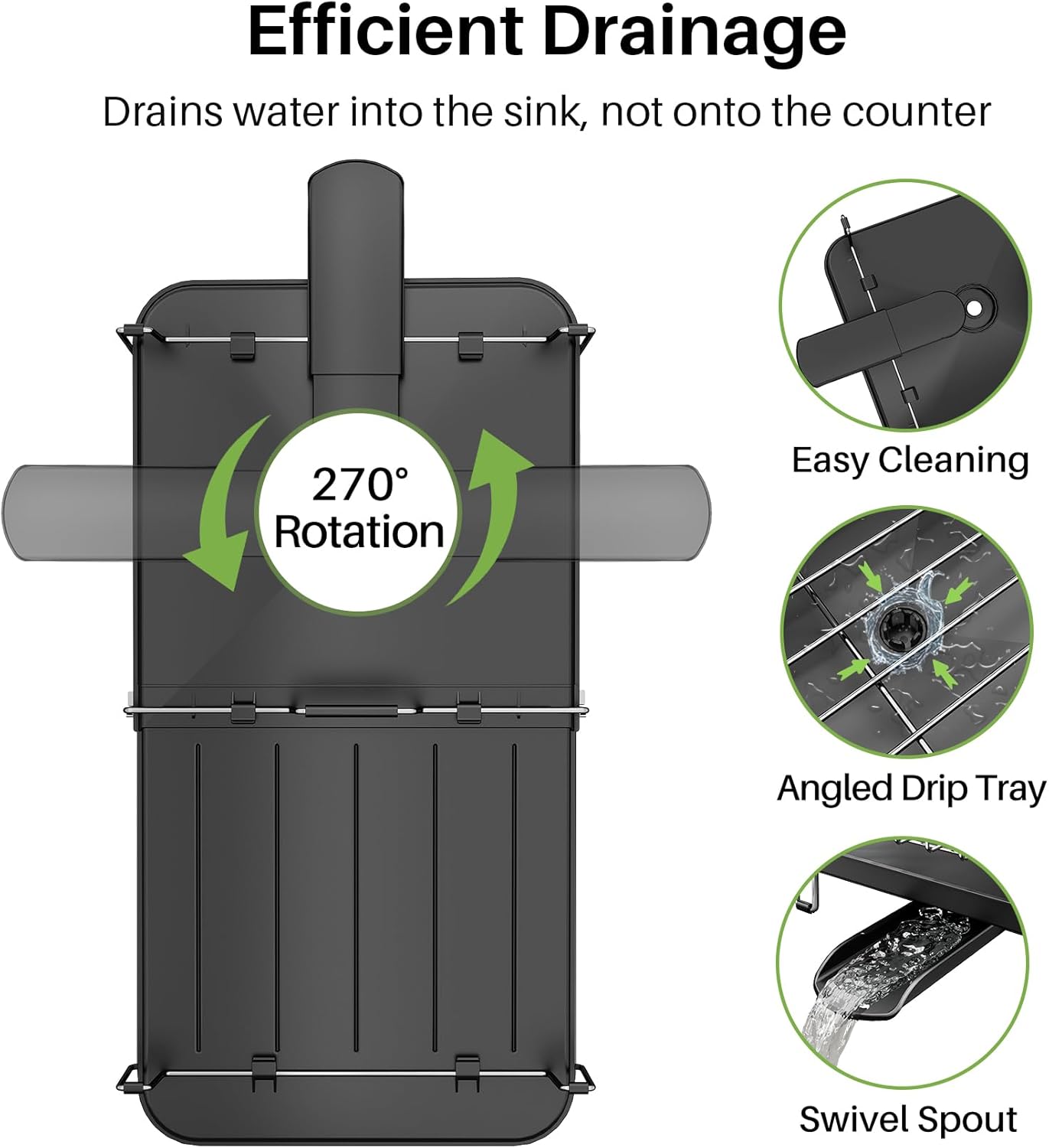 Efficient Drainage

Drains water into the sink, not onto the counter

270° Rotation

Easy Cleaning

Angled Drip Tray

Swivel Spout