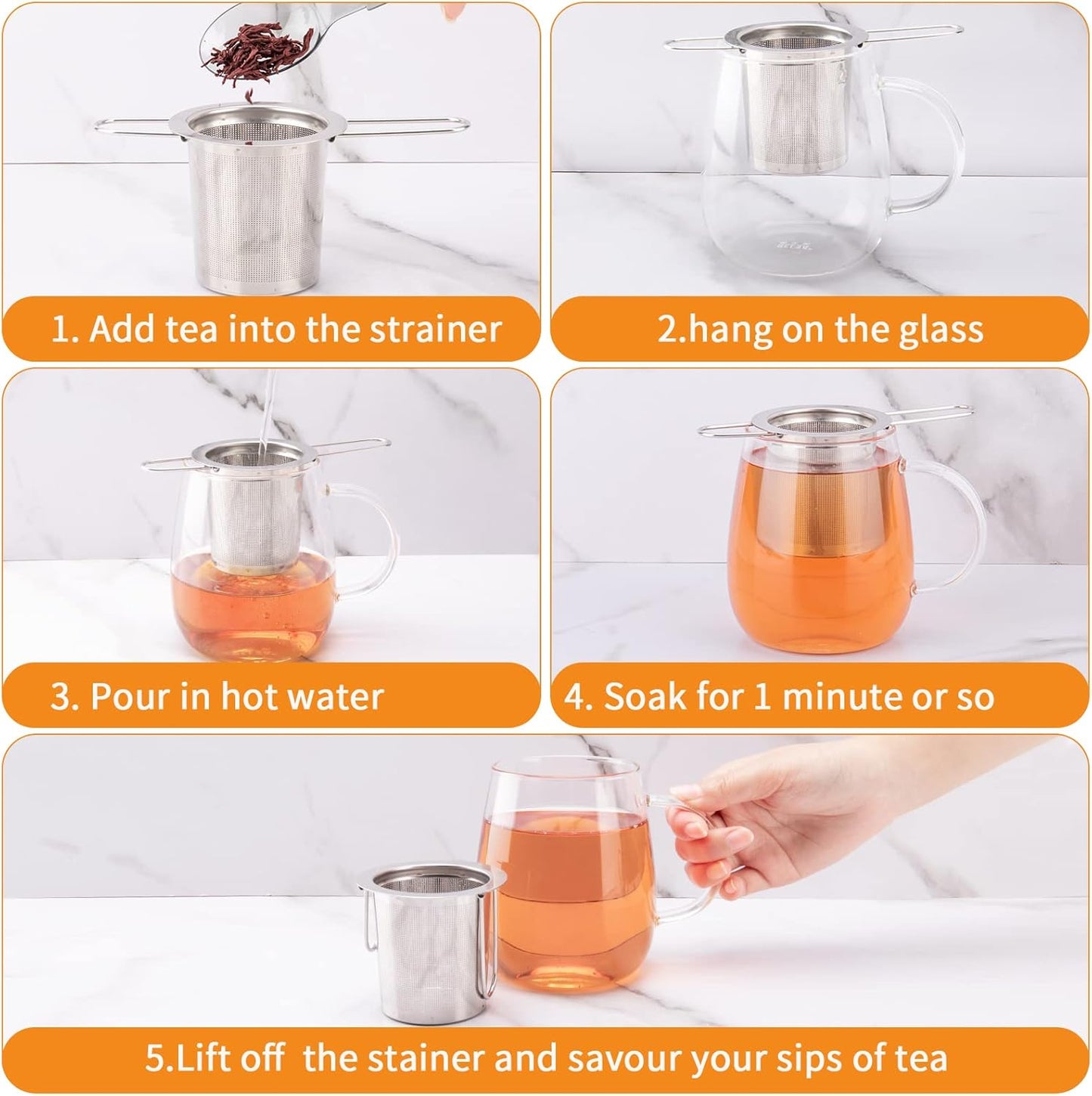 1. Add tea into the strainer

2.hang on the glass

3. Pour in hot water

4. Soak for 1 minute or so

5.Lift off the stainer and savour your sips of tea