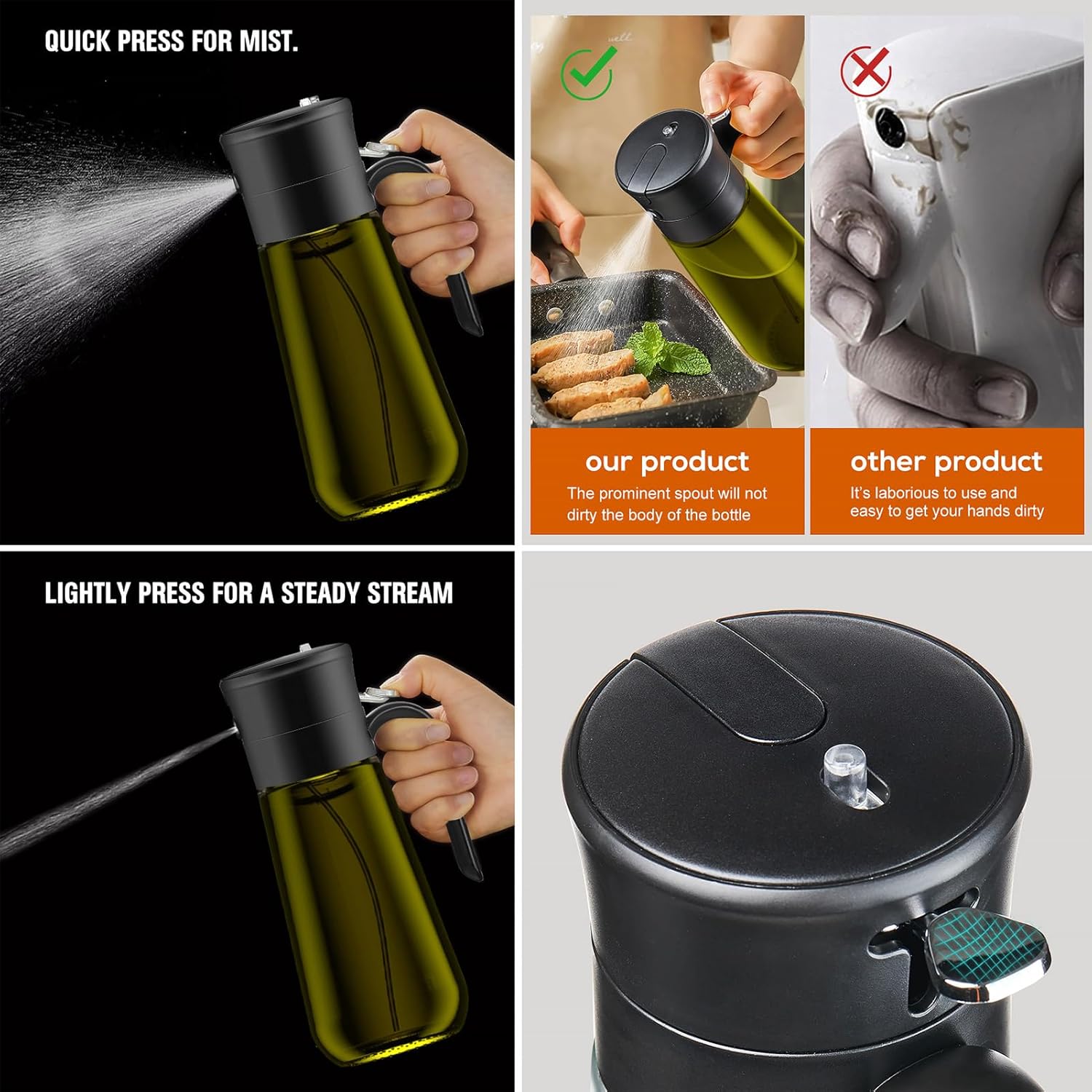 QUICK PRESS FOR MIST.

our product
The prominent spout will not dirty the body of the bottle

other product
It's laborious to use and easy to get your hands dirty

LIGHTLY PRESS FOR A STEADY STREAM