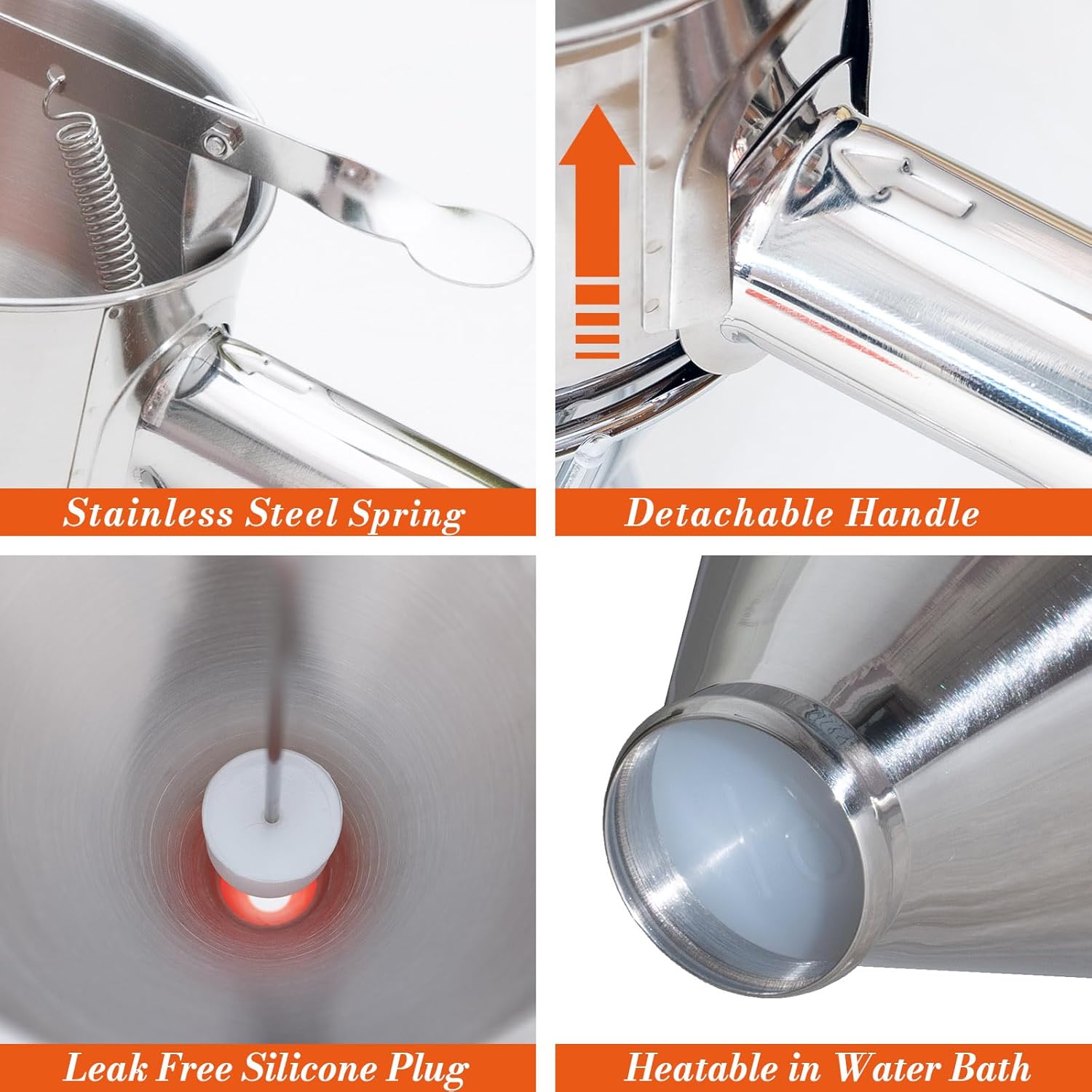 Stainless Steel Spring

Detachable Handle

Leak Free Silicone Plug

Heatable in Water Bath