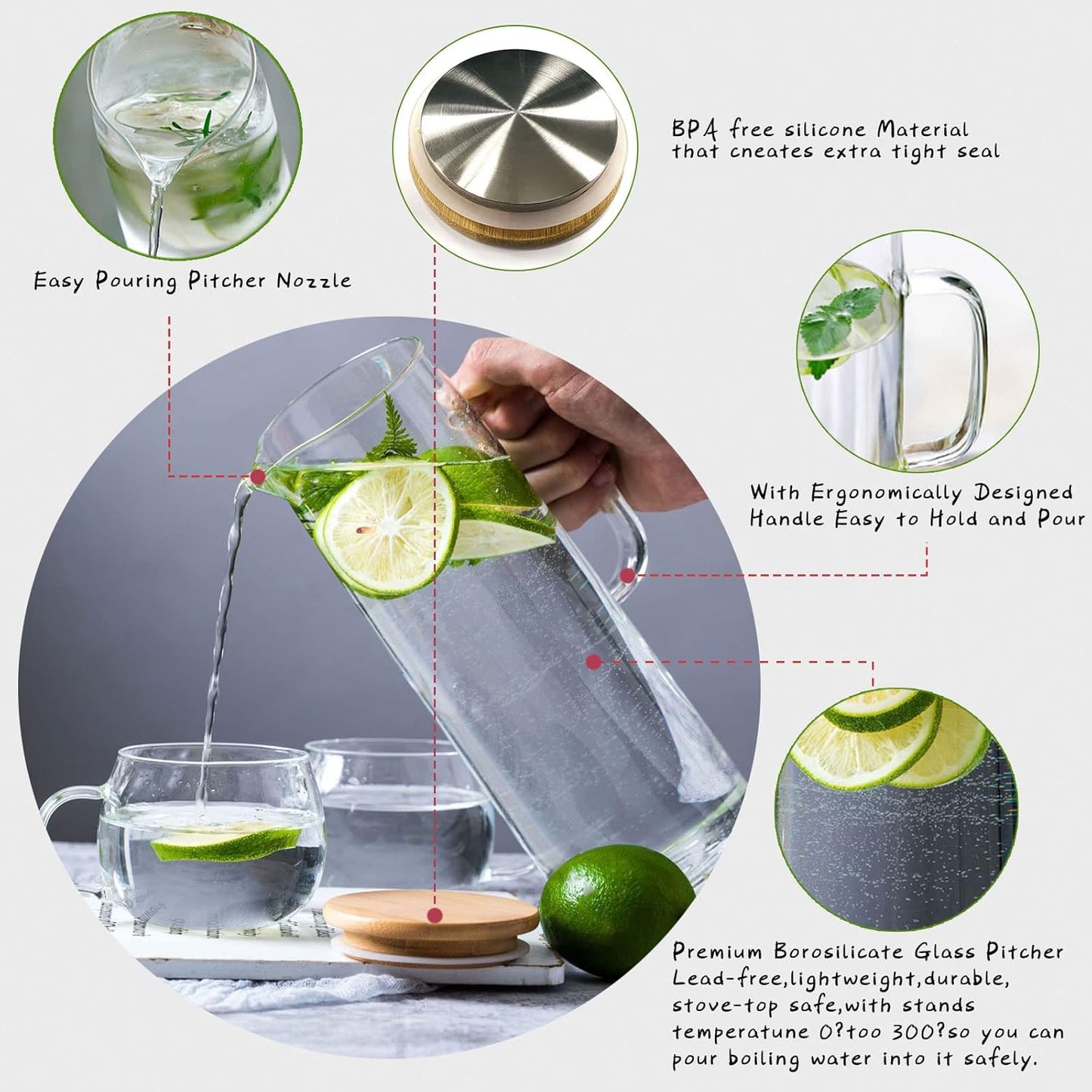 Easy Pouring Pitcher Nozzle

BPA free silicone Material that cneates extra tight seal

With Ergonomically Designed Handle Easy to Hold and Pour

Premium Borosilicate Glass Pitcher Lead-free,lightweight,durable, stove-top safe,with stands temperatune 0?too 300?so you can pour boiling water into it safely.