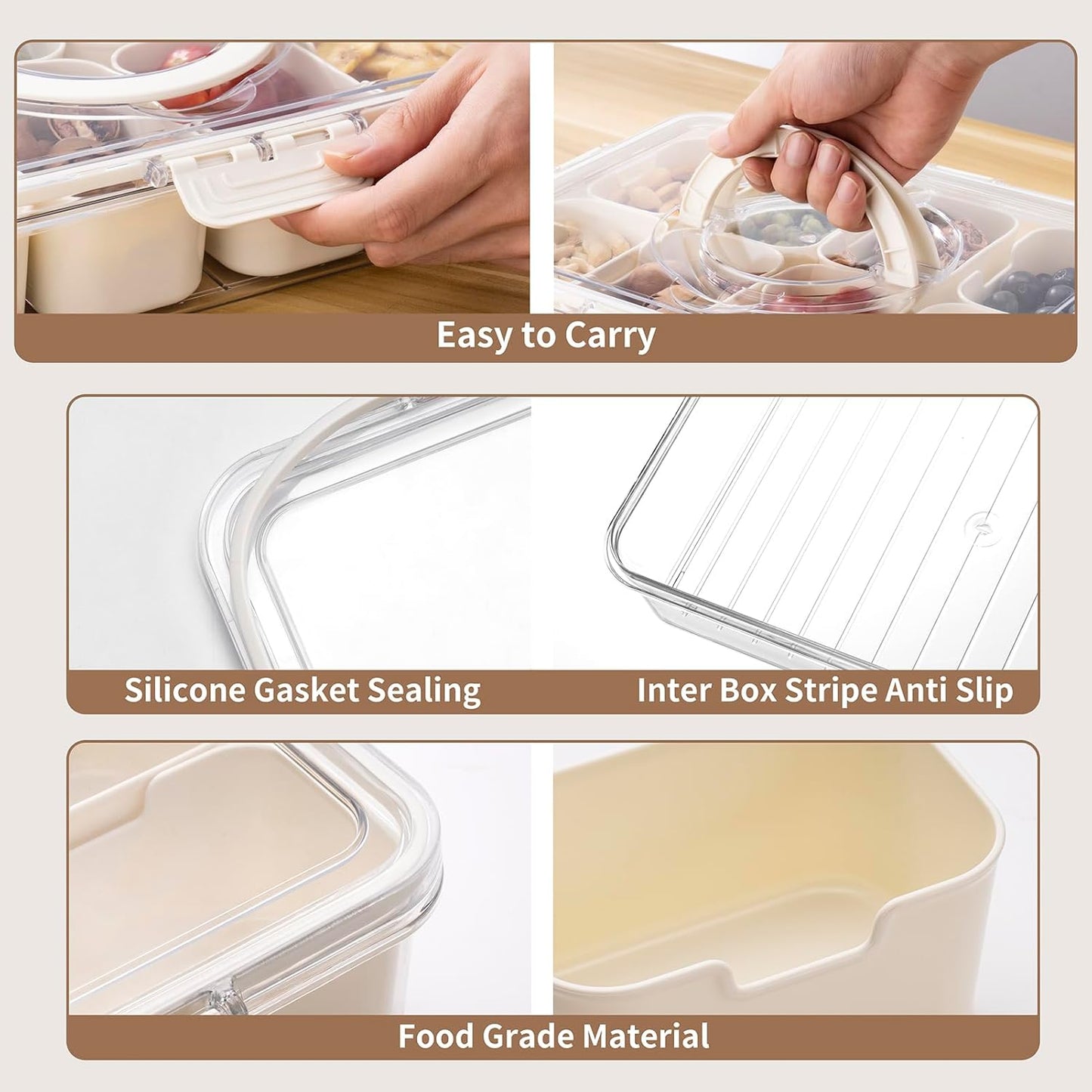 Easy to Carry

Silicone Gasket Sealing

Inter Box Stripe Anti Slip

Food Grade Material