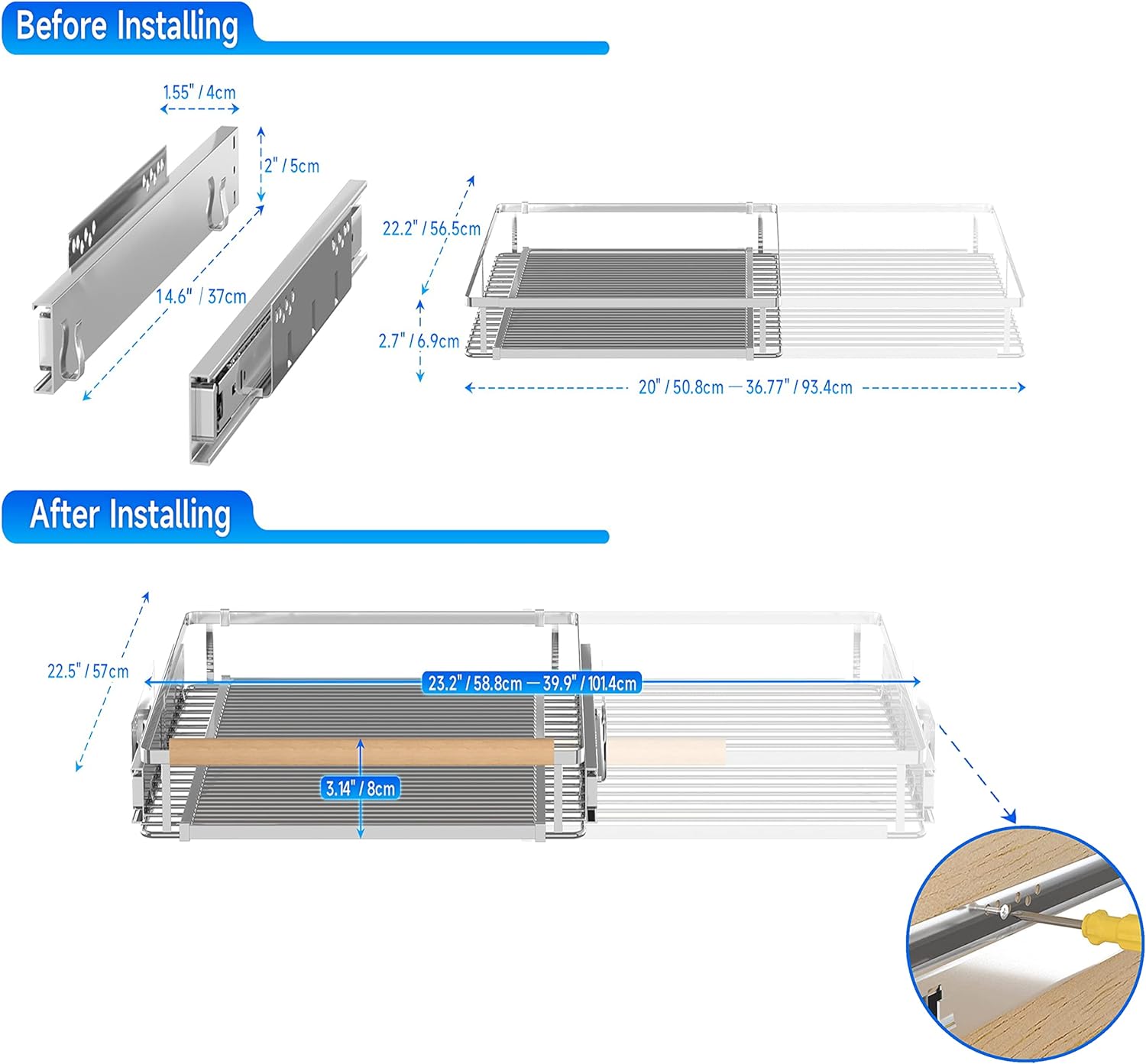 Before Installing

1.55" / 4cm

2" / 5cm

14.6" / 37cm

22.2" / 56.5cm

2.7" / 6.9cm

20" / 50.8cm — 36.77" / 93.4cm

After Installing

22.5" / 57cm

23.2" / 58.8cm — 39.9" / 101.4cm

3.14" / 8cm