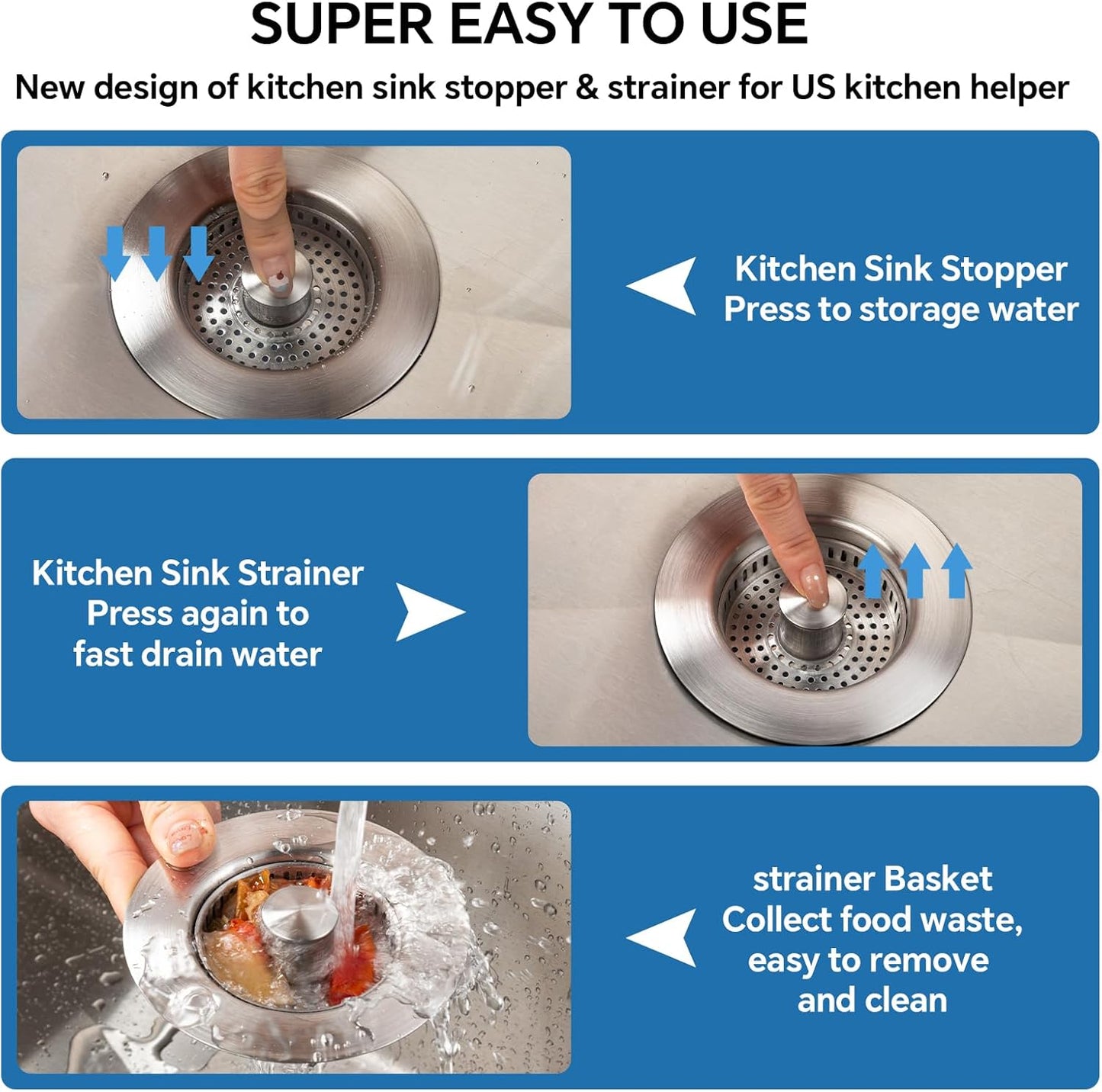 SUPER EASY TO USE

New design of kitchen sink stopper & strainer for US kitchen helper

Kitchen Sink Stopper
Press to storage water

Kitchen Sink Strainer
Press again to
fast drain water

strainer Basket
Collect food waste,
easy to remove
and clean