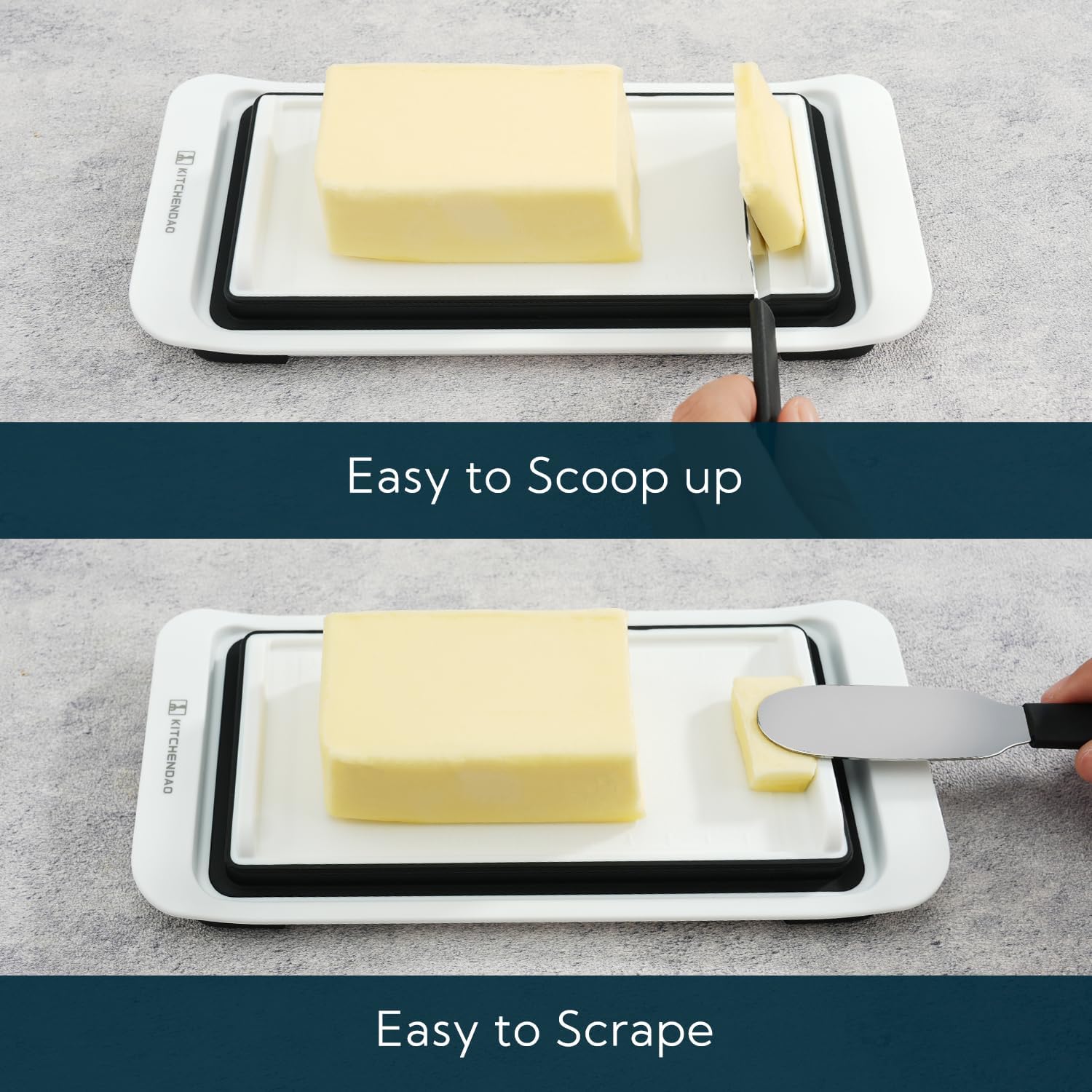 KITCHENDAO

Easy to Scoop up

KITCHENDAO

Easy to Scrape