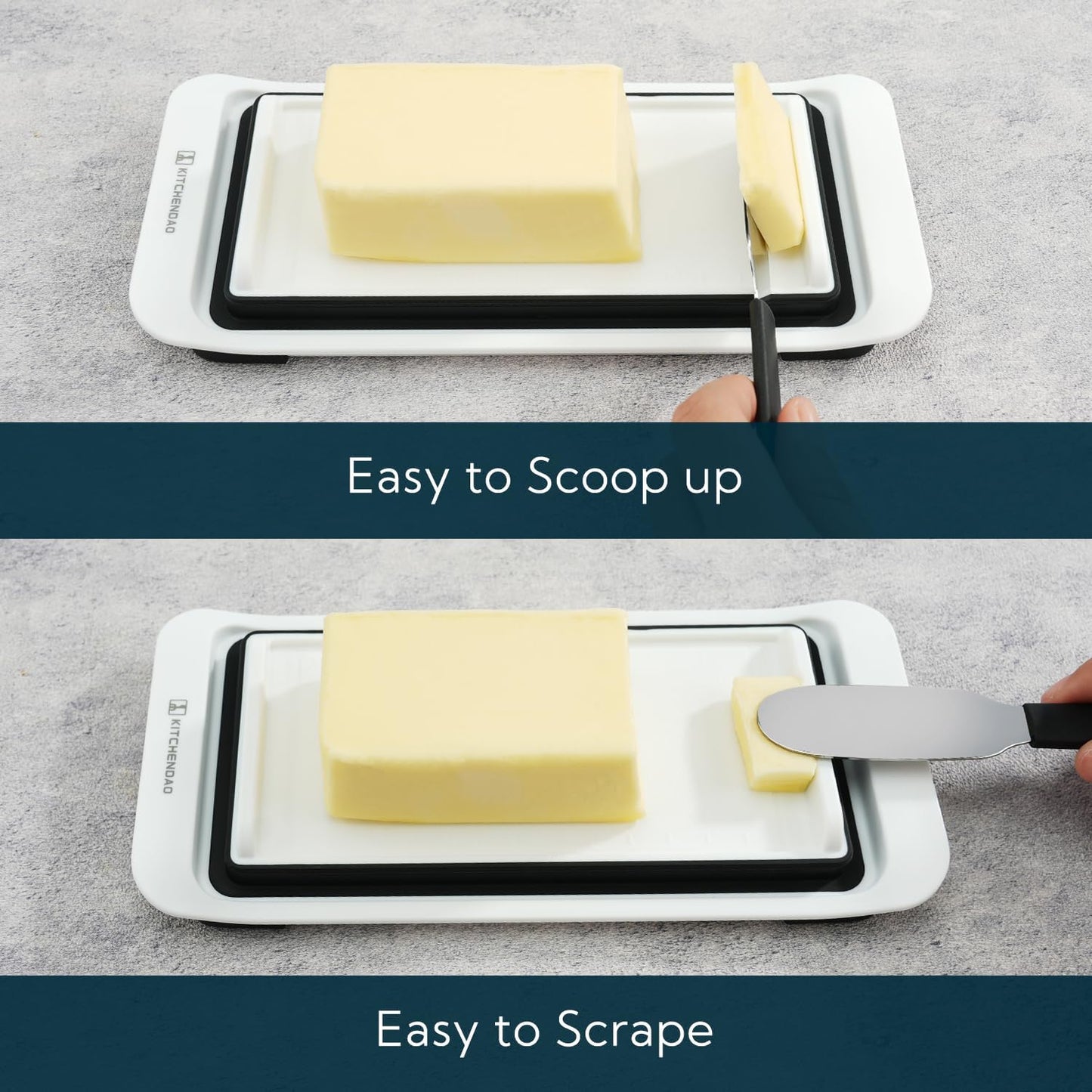 KITCHENDAO

Easy to Scoop up

KITCHENDAO

Easy to Scrape