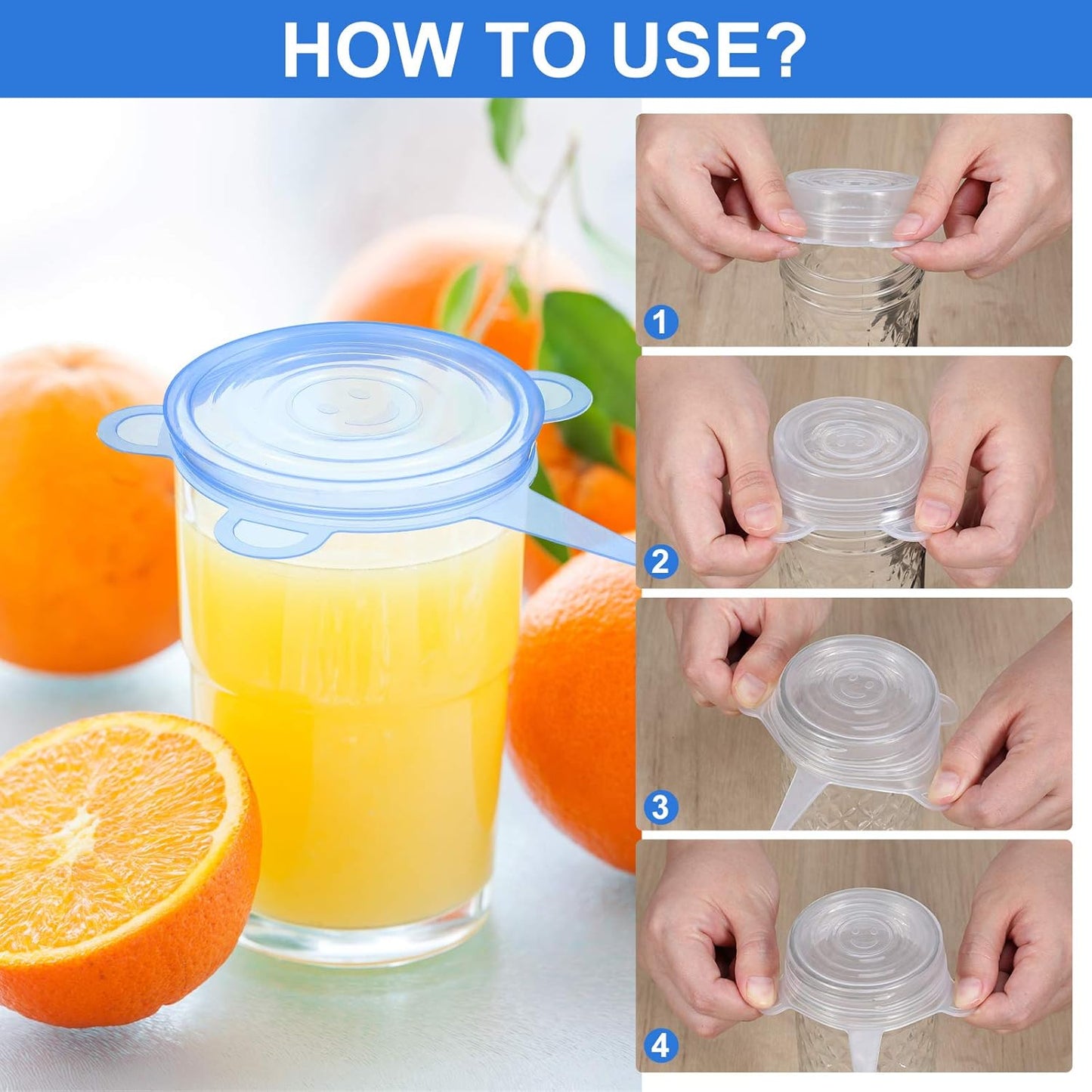 HOW TO USE?

1

2

3

4