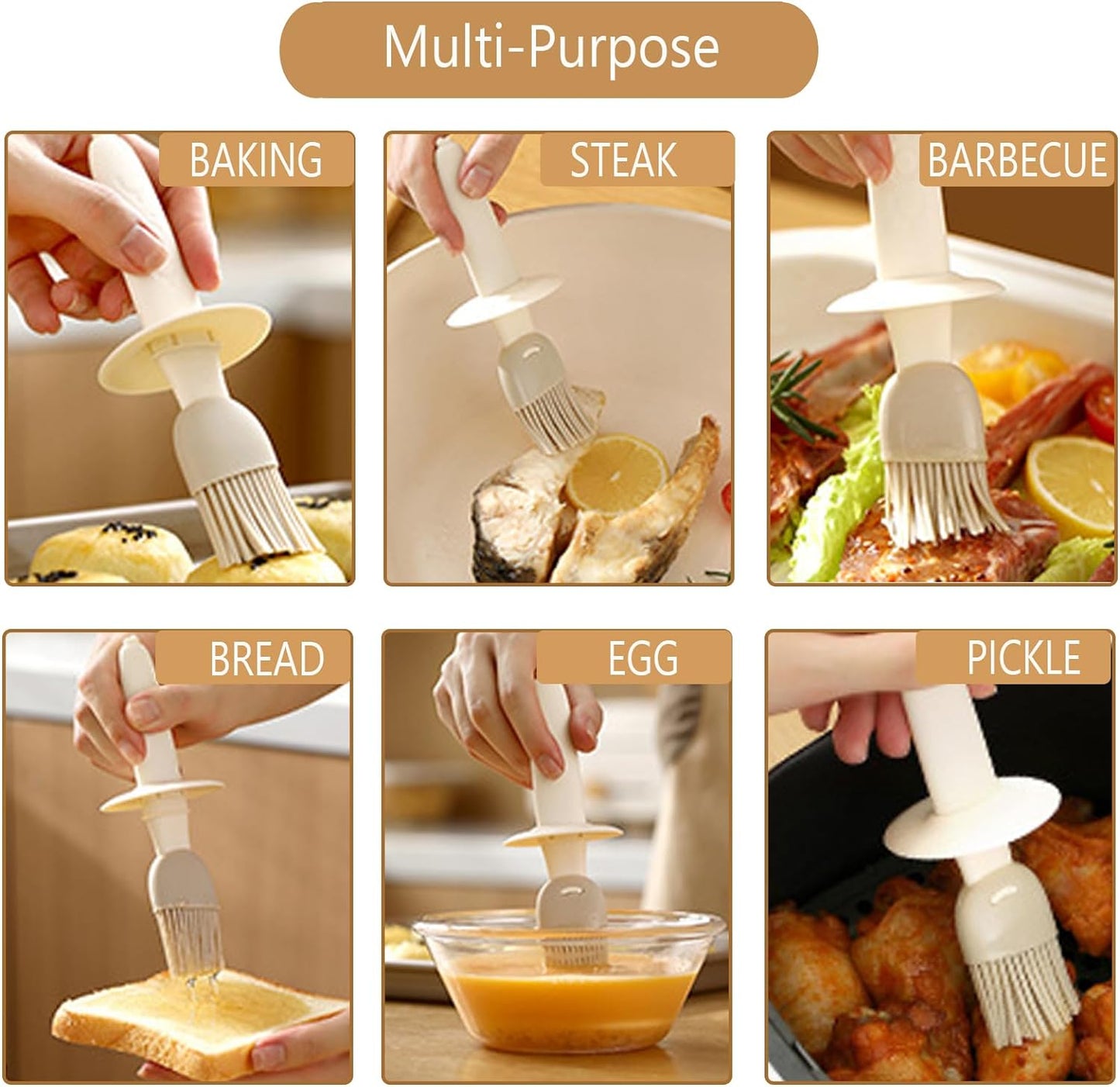 Multi-Purpose

BAKING

STEAK

BARBECUE

BREAD

EGG

PICKLE