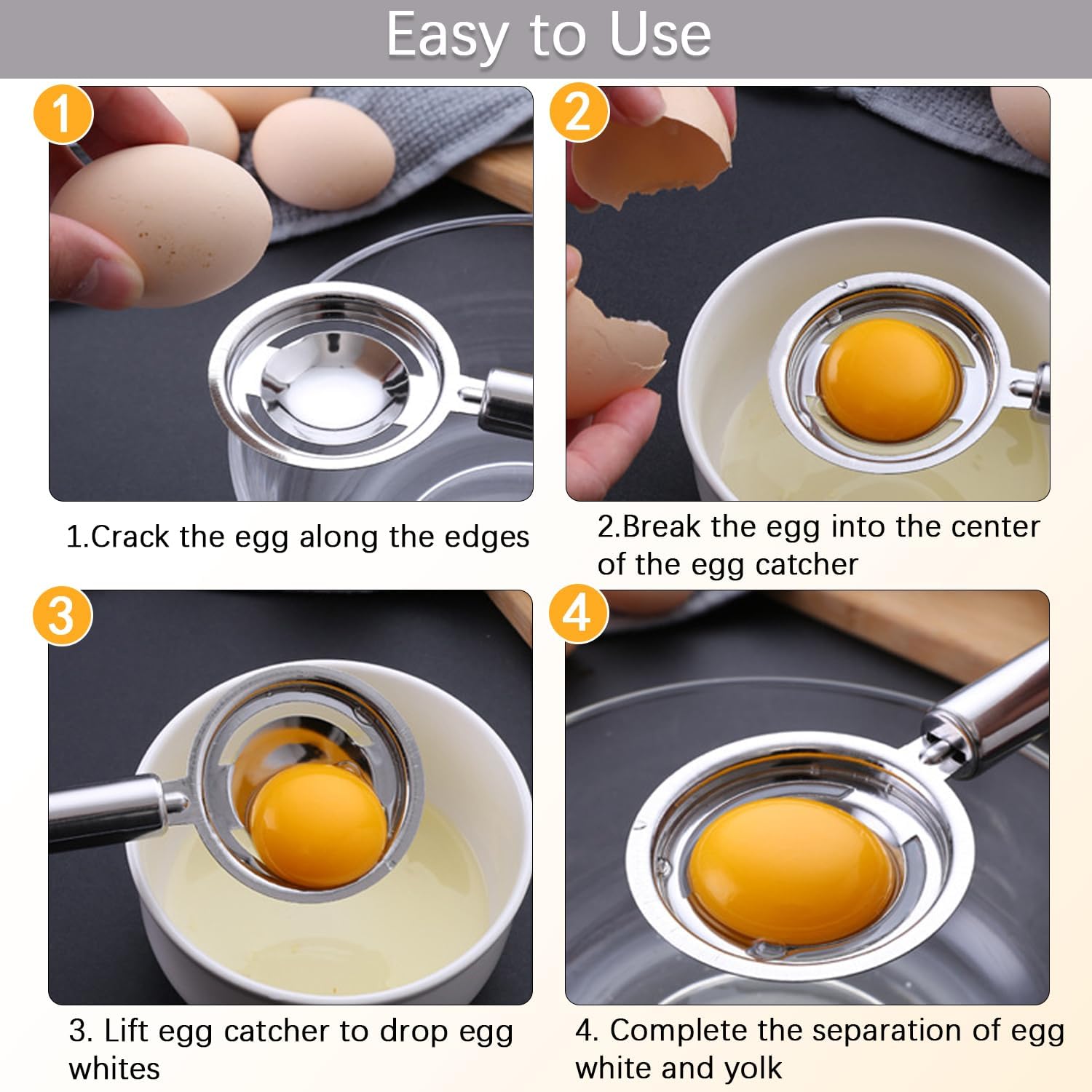 Easy to Use

1

1.Crack the egg along the edges

2

2.Break the egg into the center of the egg catcher

3

3. Lift egg catcher to drop egg whites

4

4. Complete the separation of egg white and yolk