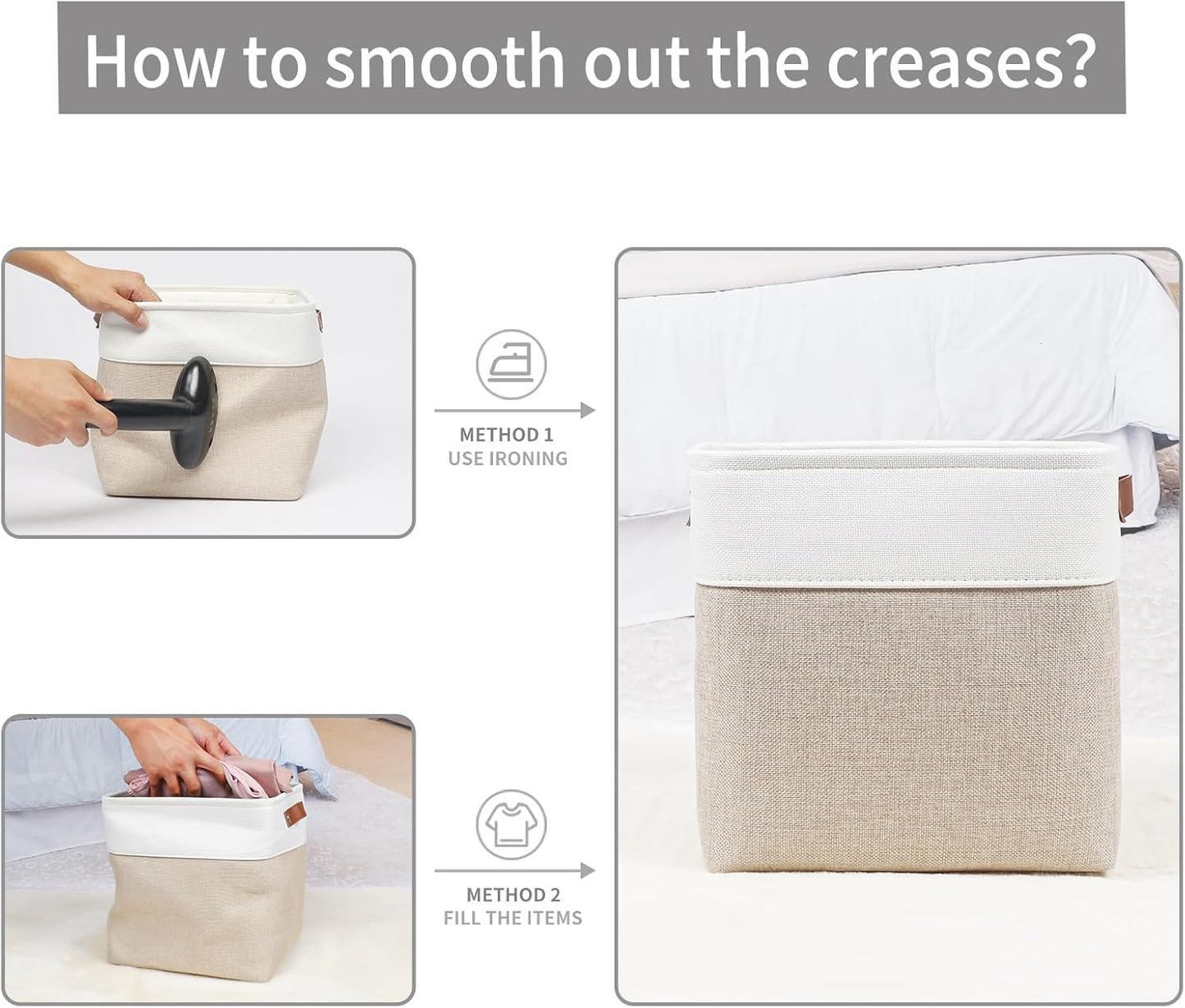 How to smooth out the creases?

METHOD 1
USE IRONING

METHOD 2
FILL THE ITEMS