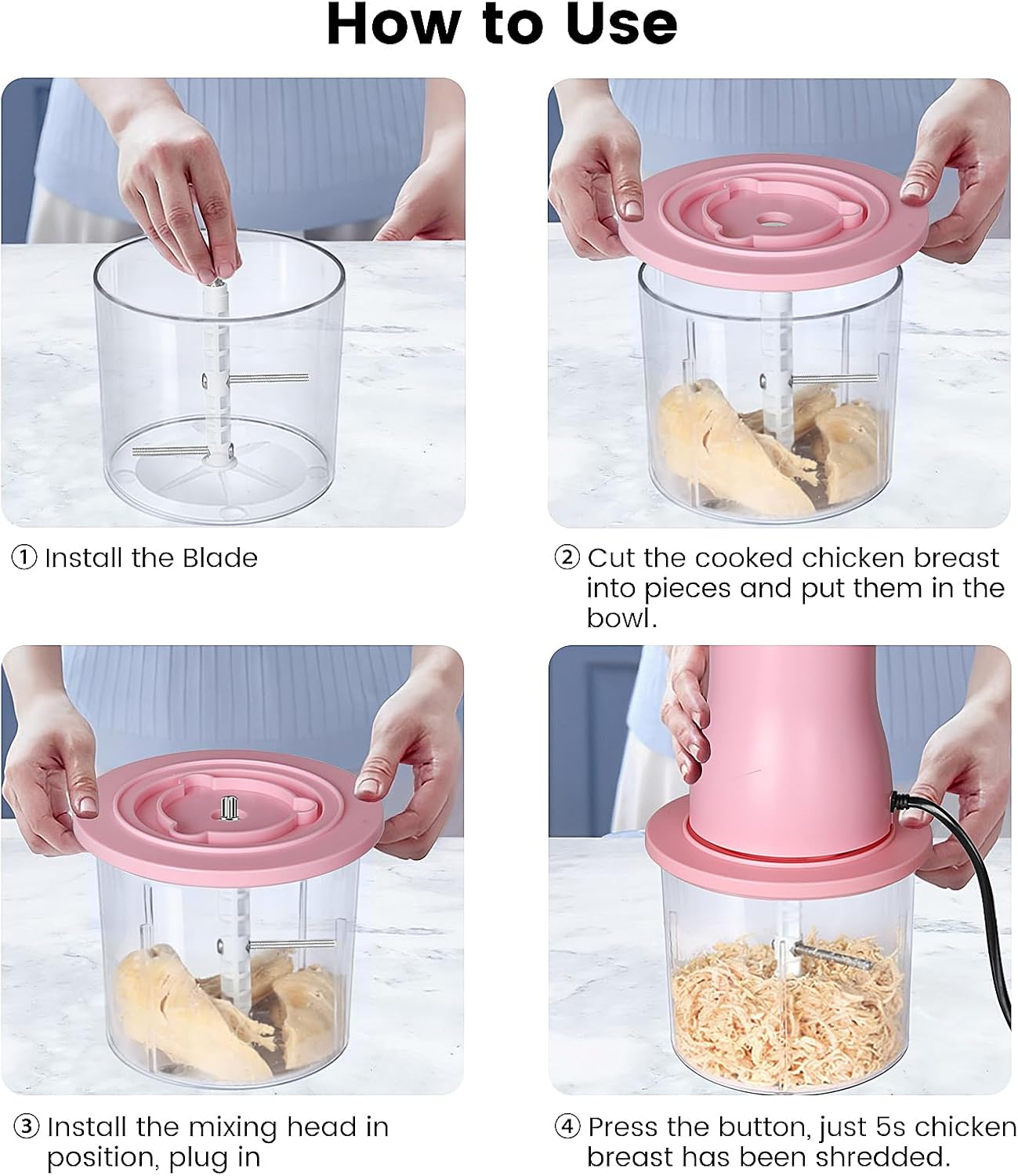 How to Use

① Install the Blade

② Cut the cooked chicken breast into pieces and put them in the bowl.

③ Install the mixing head in position, plug in

④ Press the button, just 5s chicken breast has been shredded.