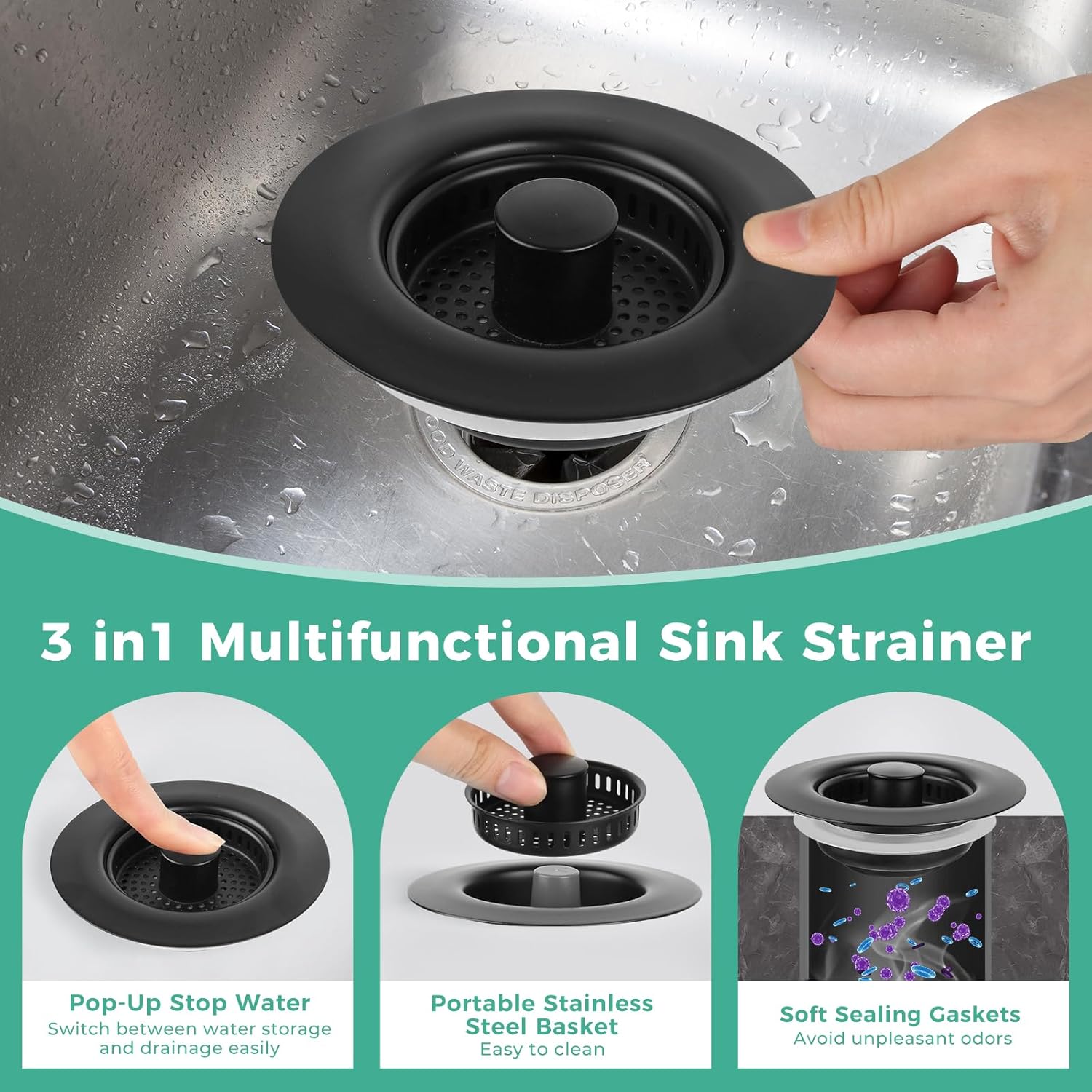 OOD WASTE DISPOSER

3 in1 Multifunctional Sink Strainer

Pop-Up Stop Water
Switch between water storage and drainage easily

Portable Stainless Steel Basket
Easy to clean

Soft Sealing Gaskets
Avoid unpleasant odors