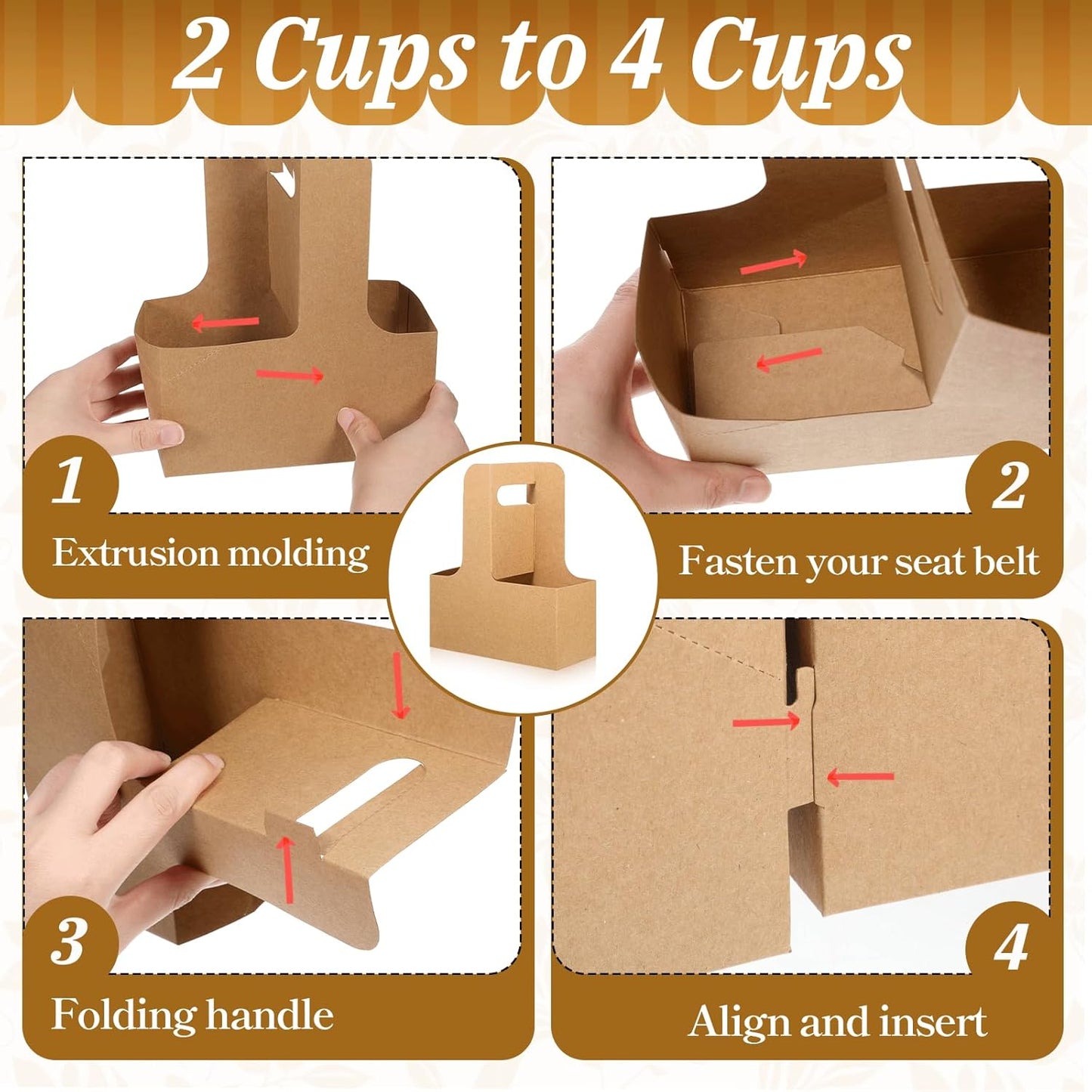 2 Cups to 4 Cups

1

Extrusion molding

2

Fasten your seat belt

3

Folding handle

4

Align and insert