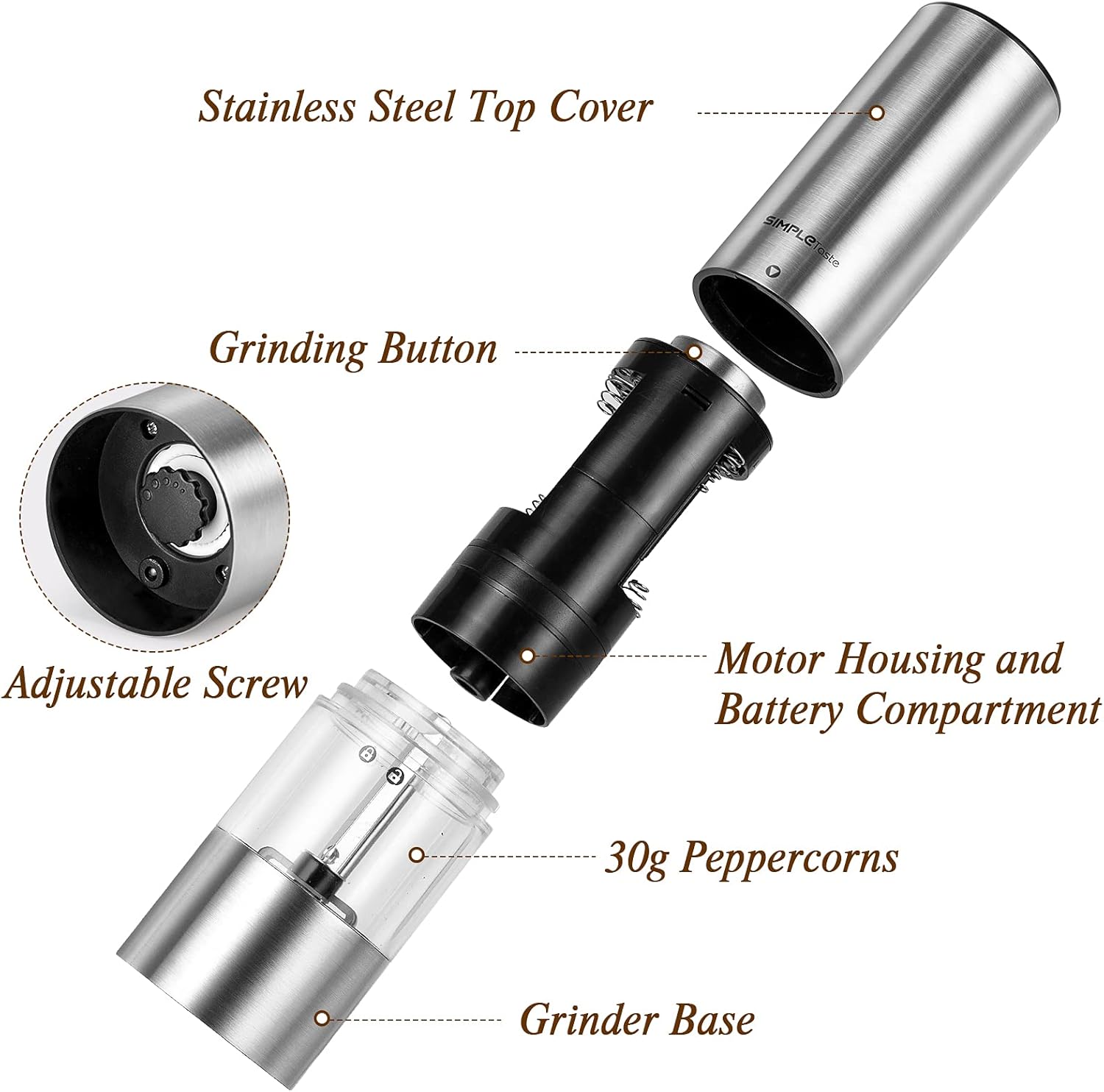 Stainless Steel Top Cover

SIMPLETaste

Grinding Button

Adjustable Screw

Motor Housing and Battery Compartment

30g Peppercorns

Grinder Base