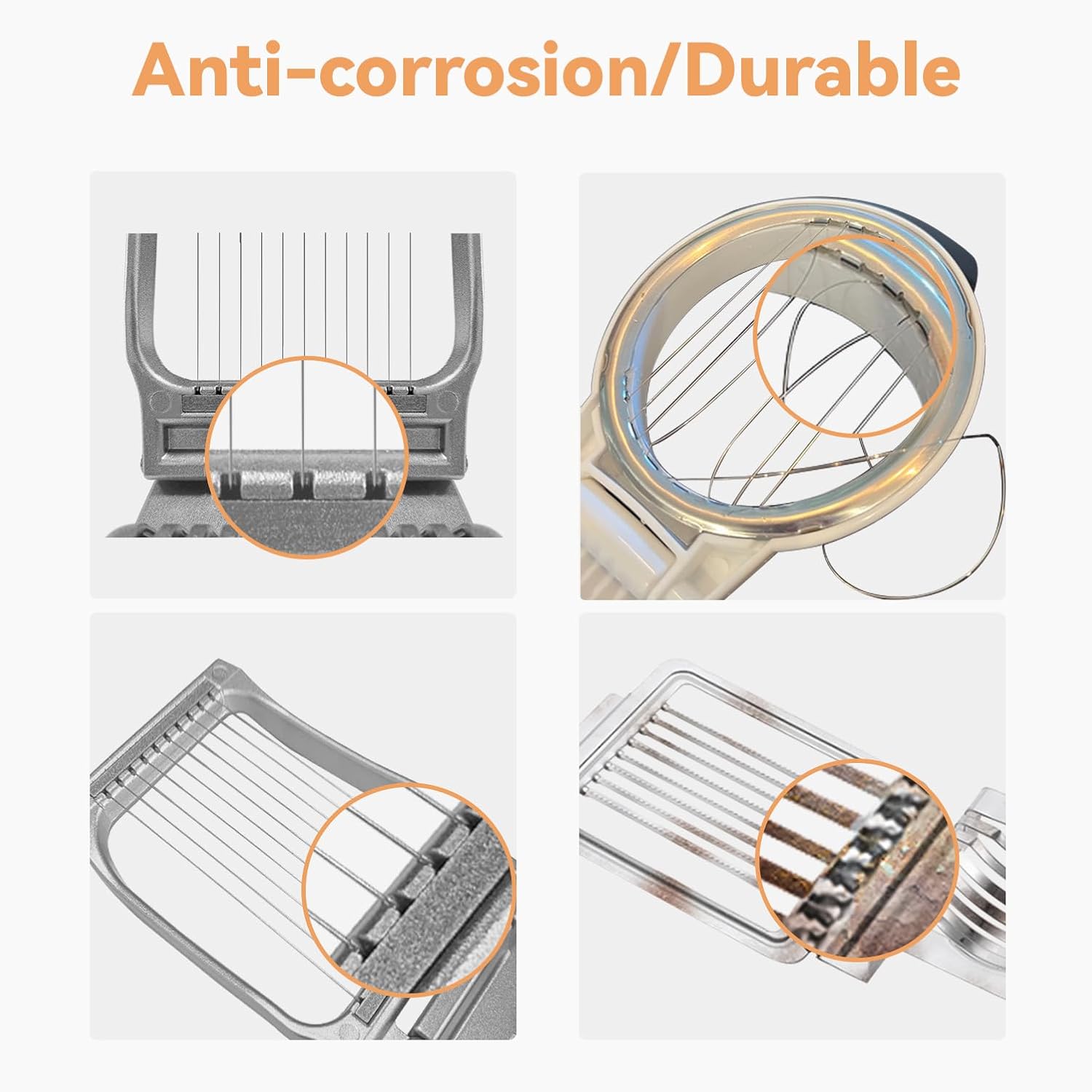 Anti-corrosion/Durable