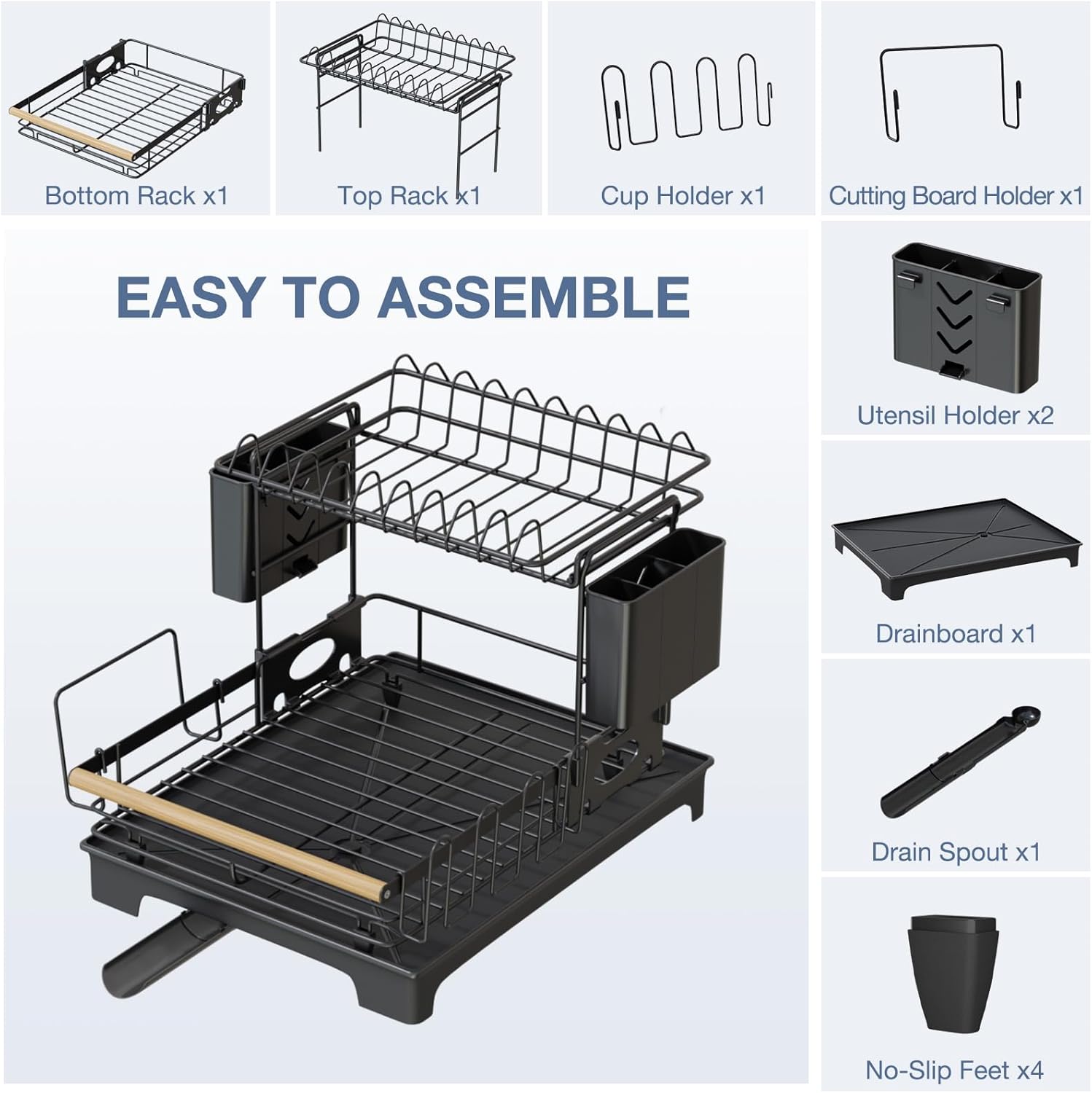 Bottom Rack x1

Top Rack x1

Cup Holder x1

Cutting Board Holder x1

EASY TO ASSEMBLE

Utensil Holder x2

Drainboard x1

Drain Spout x1

No-Slip Feet x4