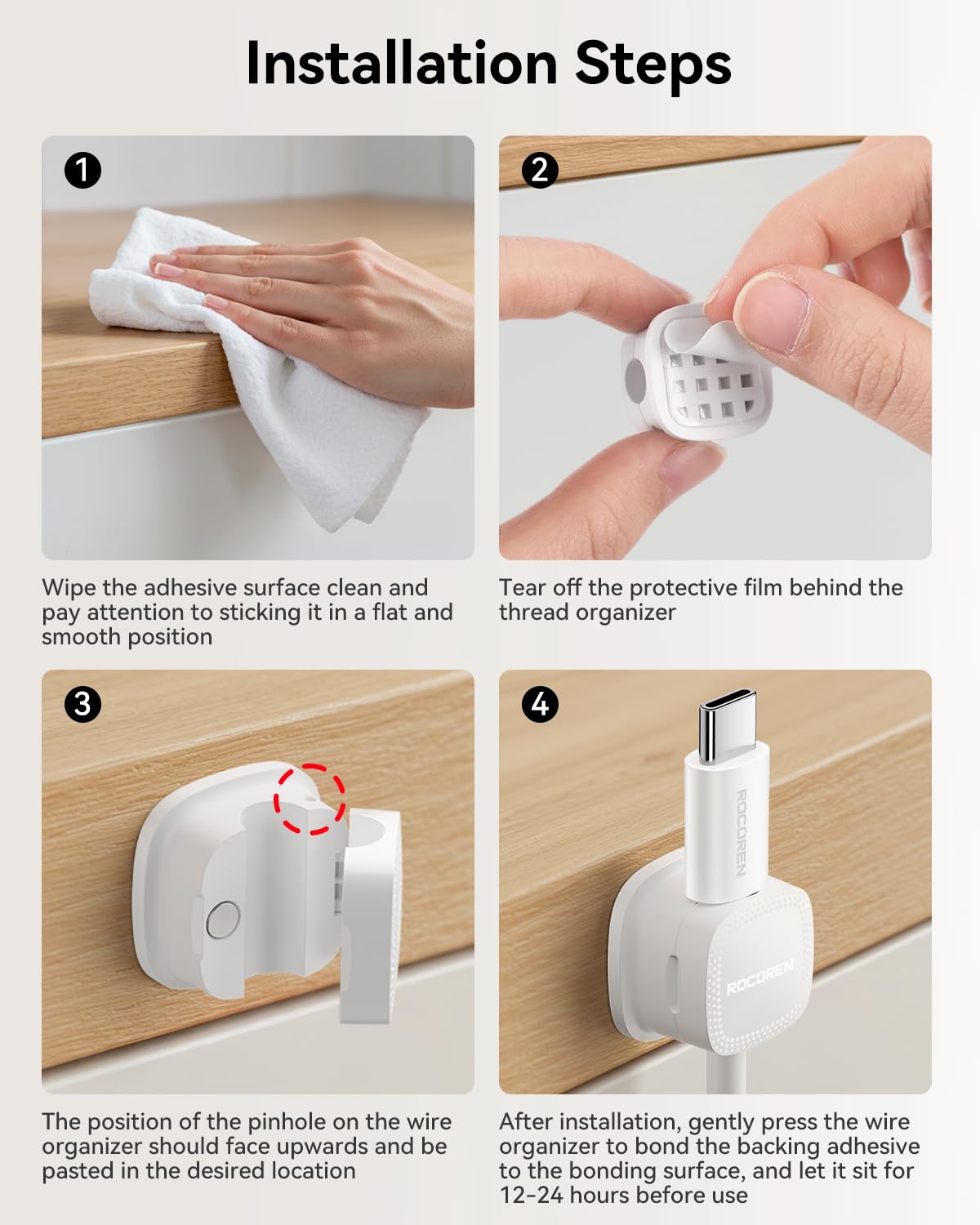 Installation Steps

1

Wipe the adhesive surface clean and pay attention to sticking it in a flat and smooth position

2

Tear off the protective film behind the thread organizer

3

The position of the pinhole on the wire organizer should face upwards and be pasted in the desired location

4

ROCOREN

ROCOREN

After installation, gently press the wire organizer to bond the backing adhesive to the bonding surface, and let it sit for 12-24 hours before use