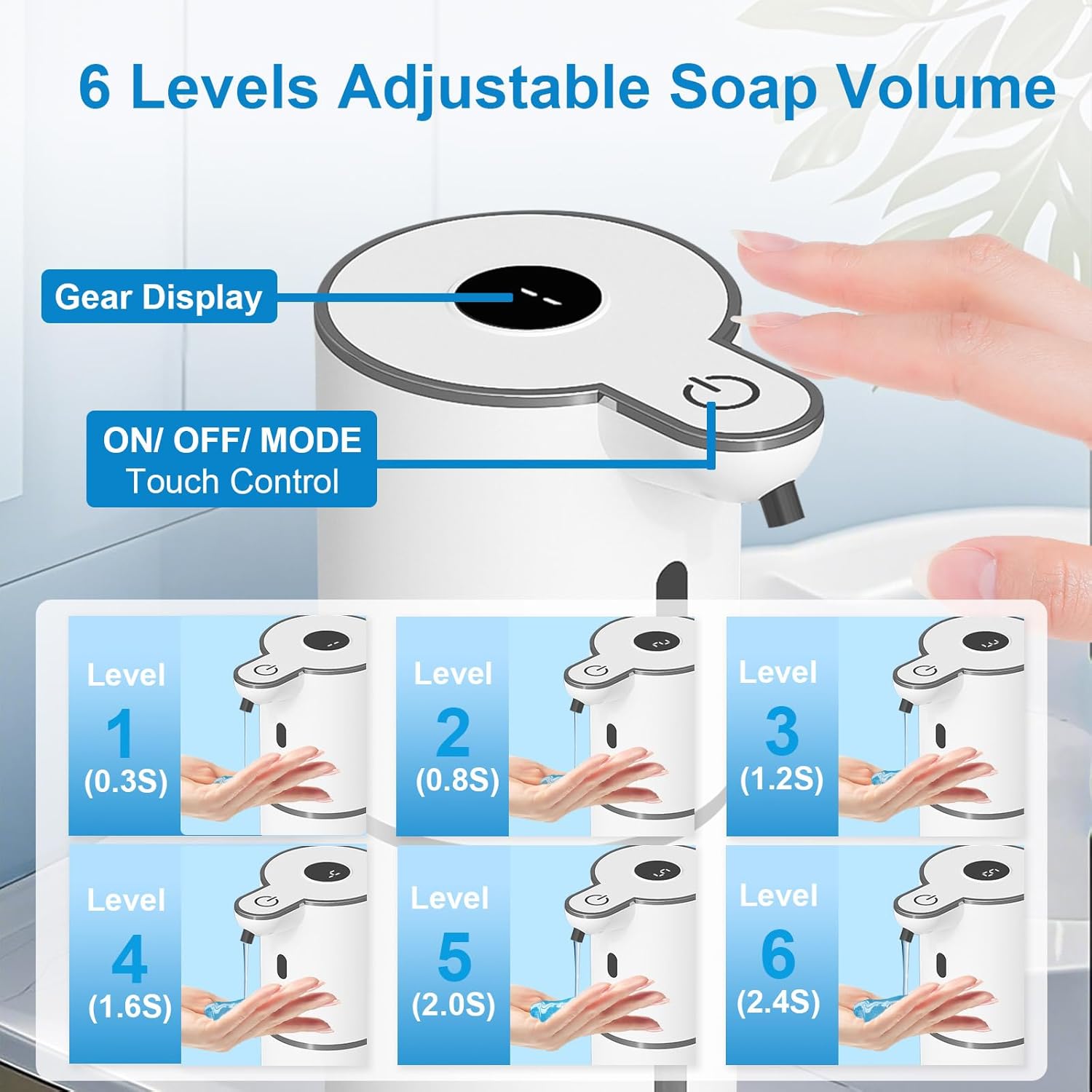 6 Levels Adjustable Soap Volume

Gear Display

ON/ OFF/ MODE
Touch Control

Level
1
(0.3S)

Level
2
(0.8S)

Level
3
(1.2S)

Level
4
(1.6S)

Level
5
(2.0S)

Level
6
(2.4S)