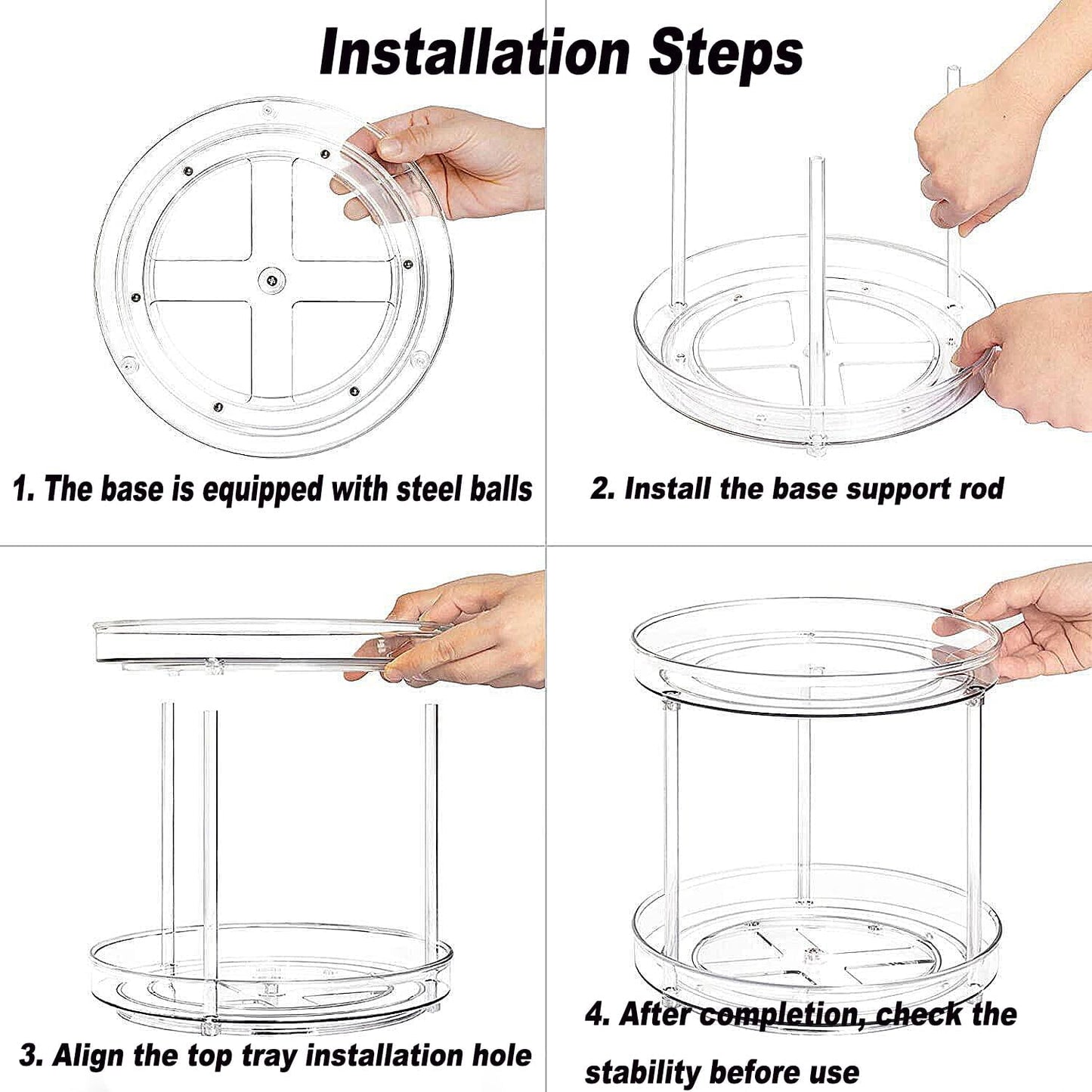 Installation Steps

1. The base is equipped with steel balls

2. Install the base support rod

3. Align the top tray installation hole

4. After completion, check the stability before use