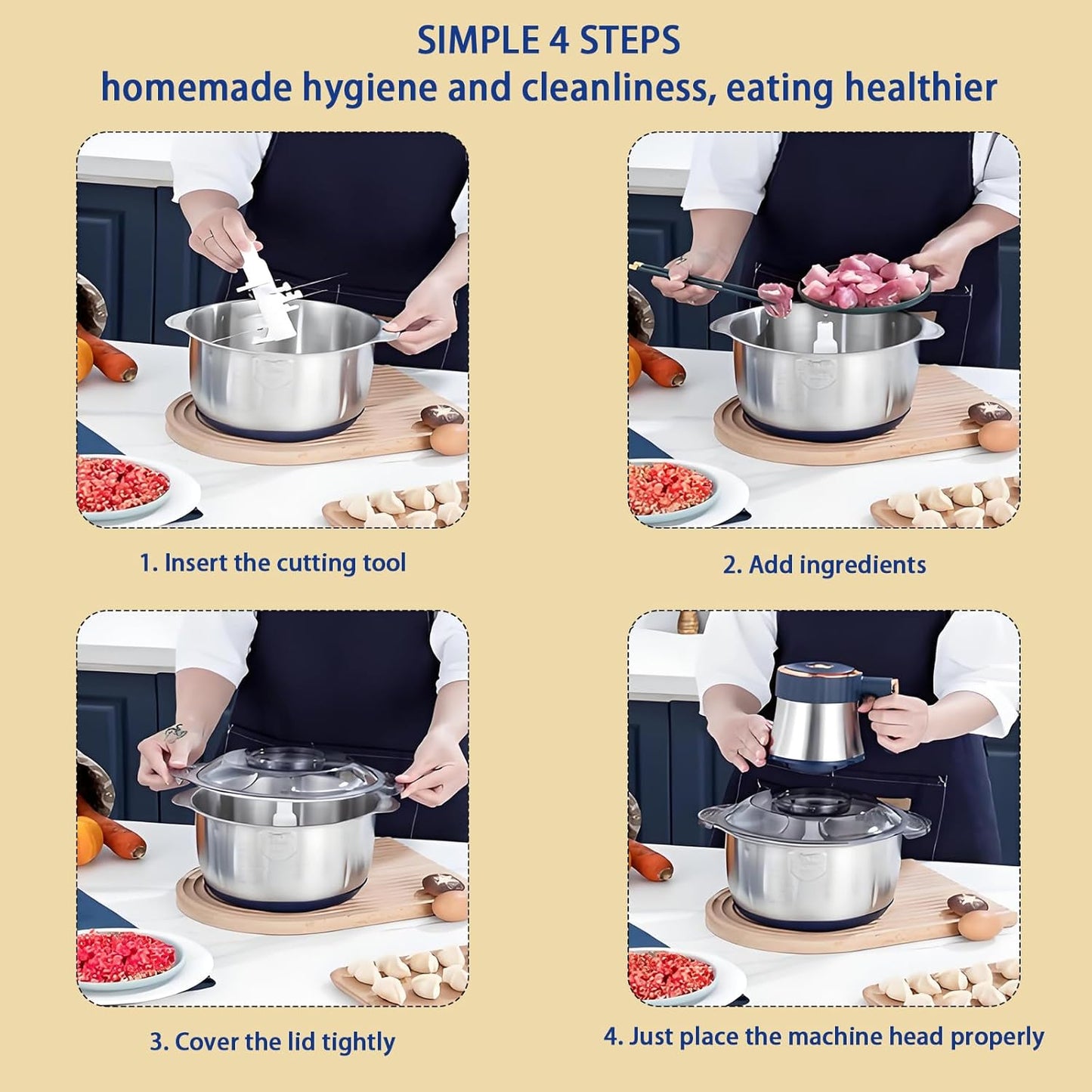 SIMPLE 4 STEPS
homemade hygiene and cleanliness, eating healthier

1. Insert the cutting tool

2. Add ingredients

3. Cover the lid tightly

4. Just place the machine head properly