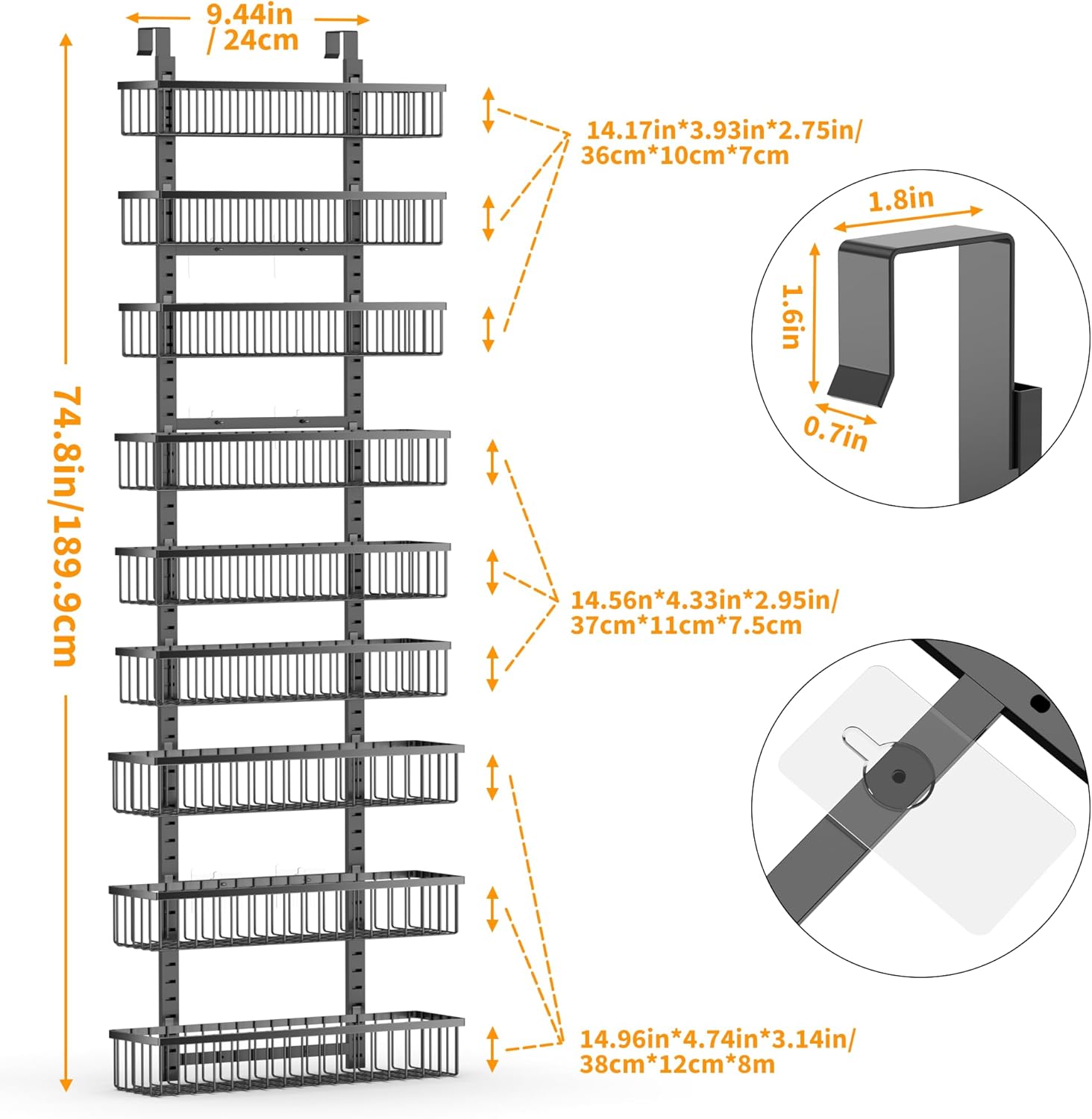 9.44in / 24cm

74.8in/189.9cm

14.17in*3.93in*2.75in/ 36cm*10cm*7cm

1.8in

1.6in

0.7in

14.56n*4.33in*2.95in/ 37cm*11cm*7.5cm

14.96in*4.74in*3.14in/ 38cm*12cm*8m