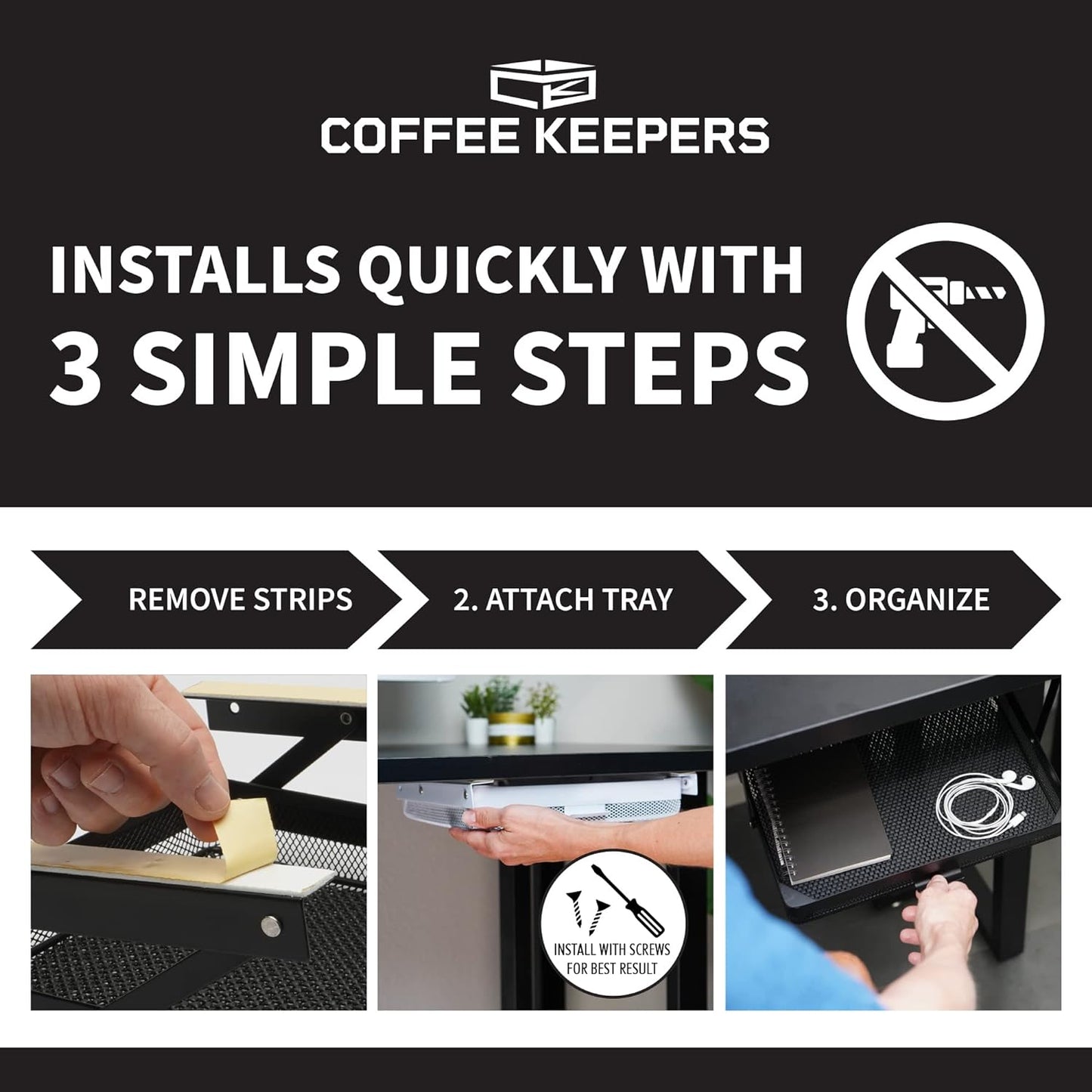 COFFEE KEEPERS

INSTALLS QUICKLY WITH 3 SIMPLE STEPS

REMOVE STRIPS

2. ATTACH TRAY

3. ORGANIZE

INSTALL WITH SCREWS FOR BEST RESULT